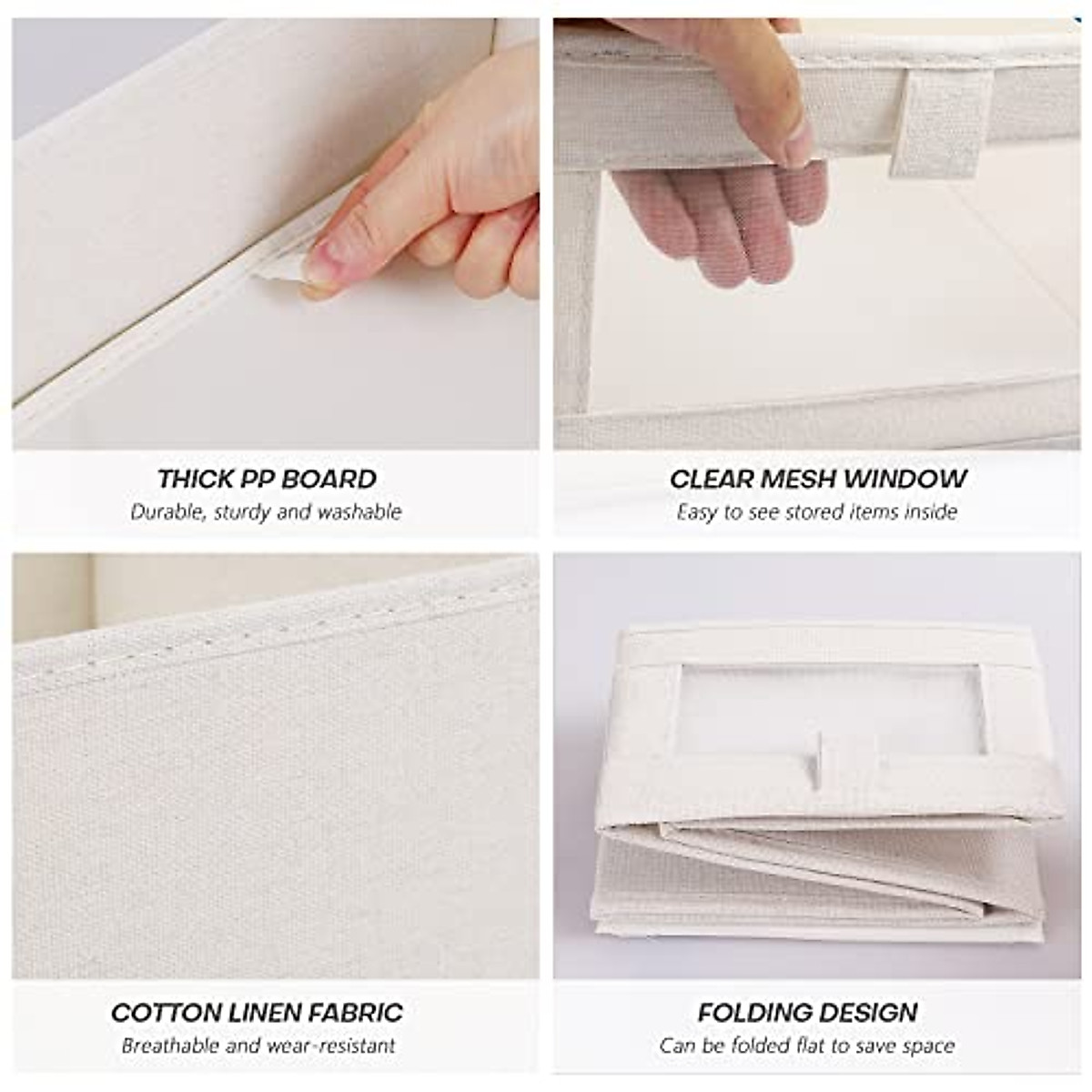 THICK PP BOARD
Durable, sturdy and washable

CLEAR MESH WINDOW
Easy to see stored items inside

COTTON LINEN FABRIC
Breathable and wear-resistant

FOLDING DESIGN
Can be folded flat to save space