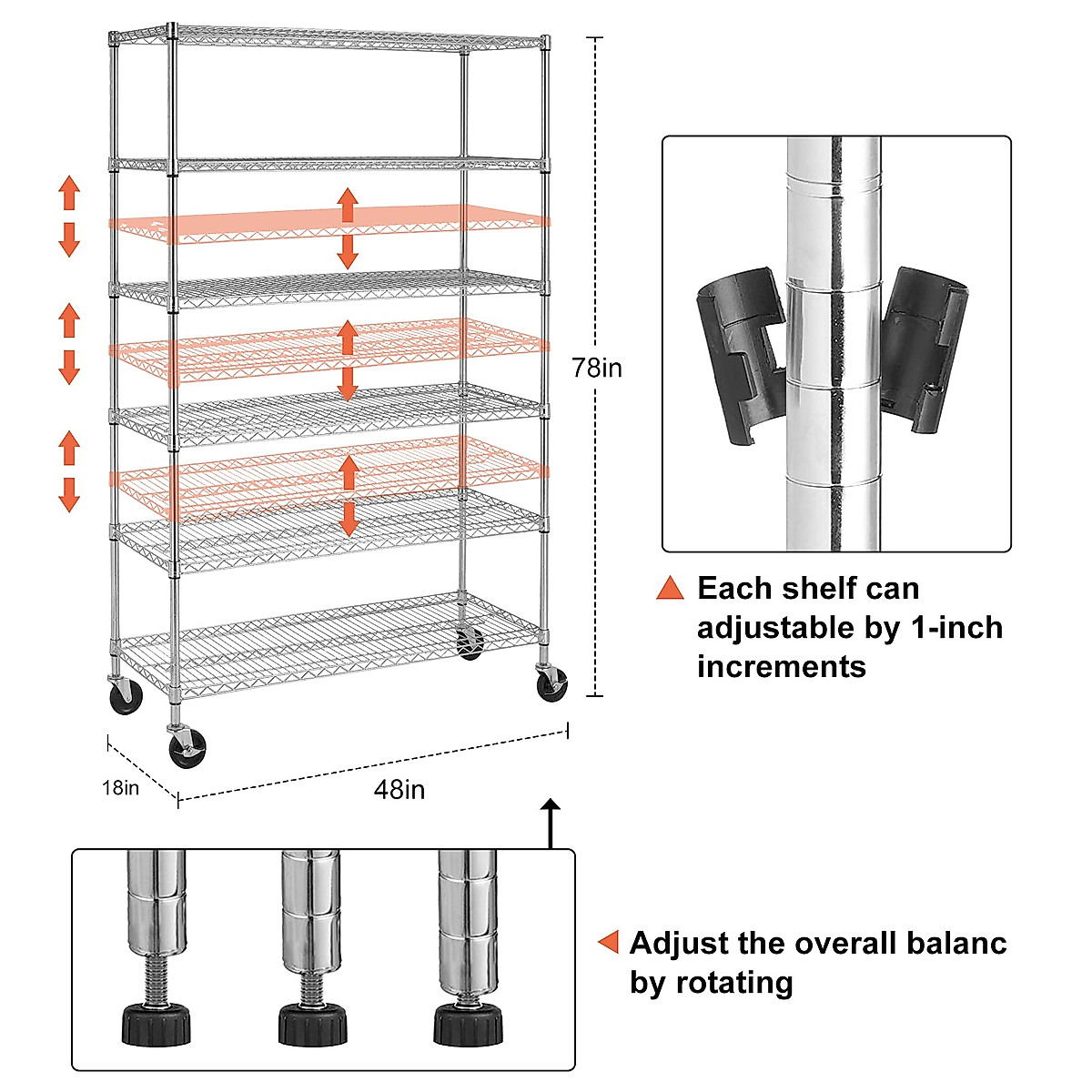 78in

18in

48in

Each shelf can adjustable by 1-inch increments

Adjust the overall balanc by rotating