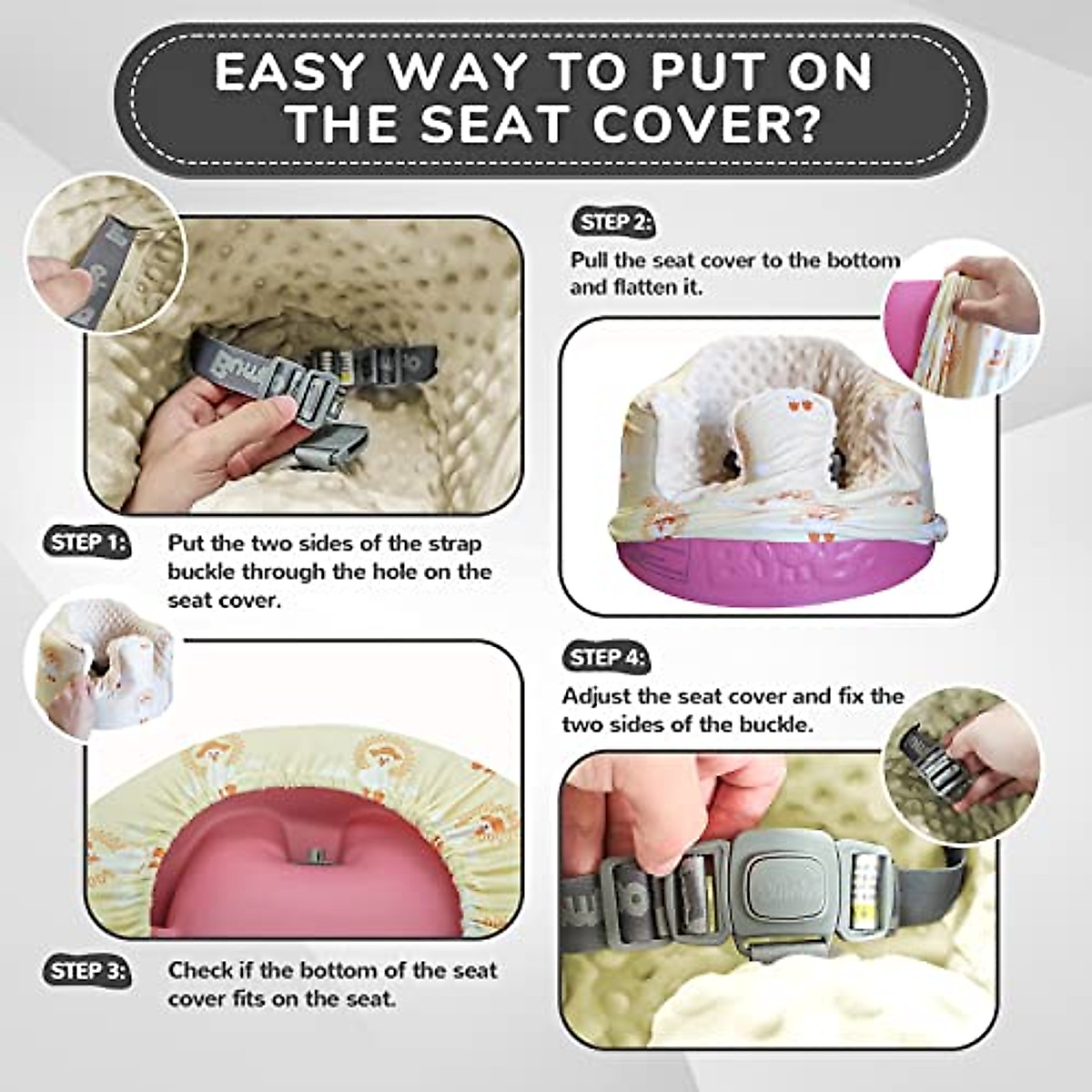 EASY WAY TO PUT ON THE SEAT COVER?

STEP 1: Put the two sides of the strap buckle through the hole on the seat cover.

STEP 2: Pull the seat cover to the bottom and flatten it.

STEP 3: Check if the bottom of the seat cover fits on the seat.

STEP 4: Adjust the seat cover and fix the two sides of the buckle.