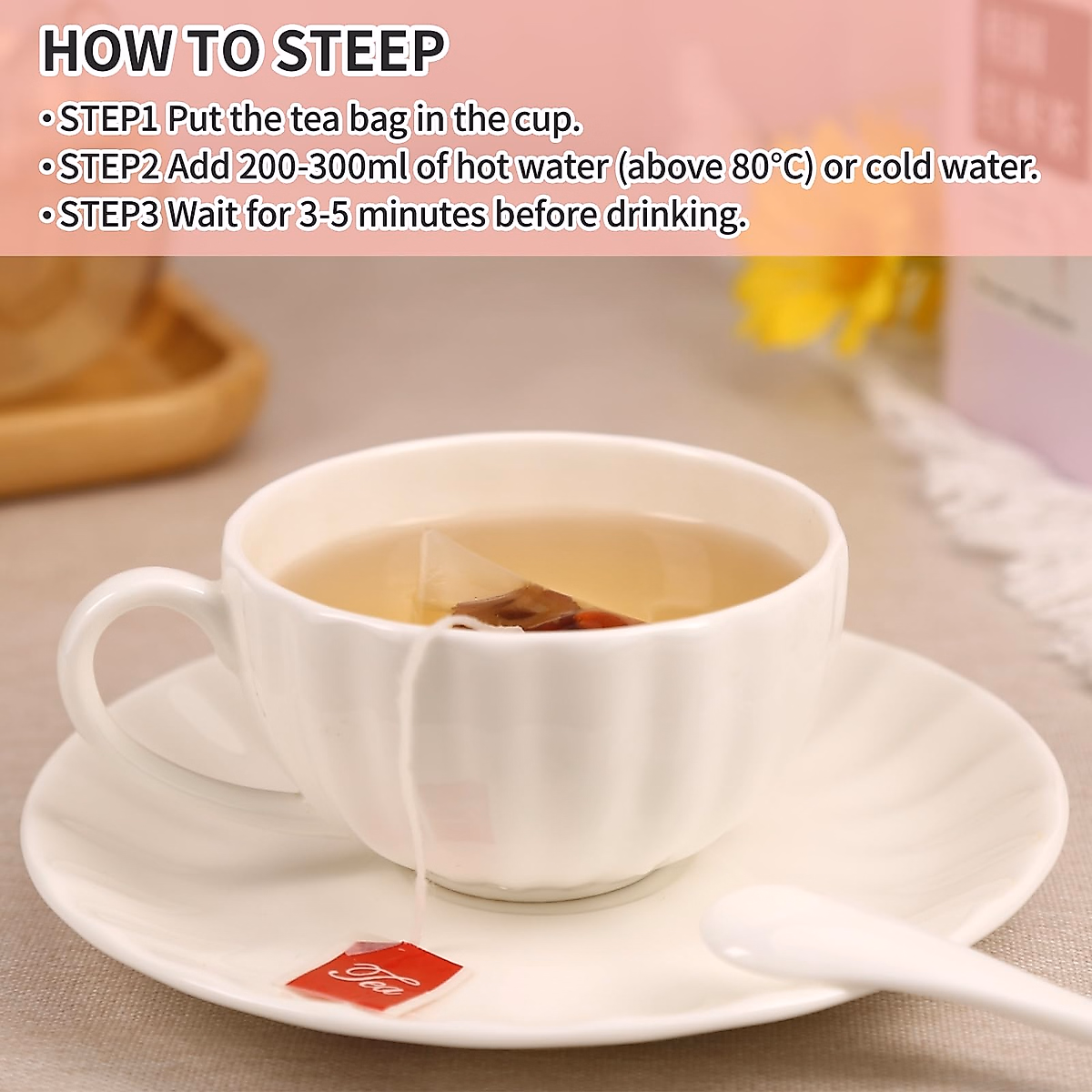 HOW TO STEEP

•STEP1 Put the tea bag in the cup.
•STEP2 Add 200-300ml of hot water (above 80°C) or cold water.
•STEP3 Wait for 3-5 minutes before drinking.

Tea