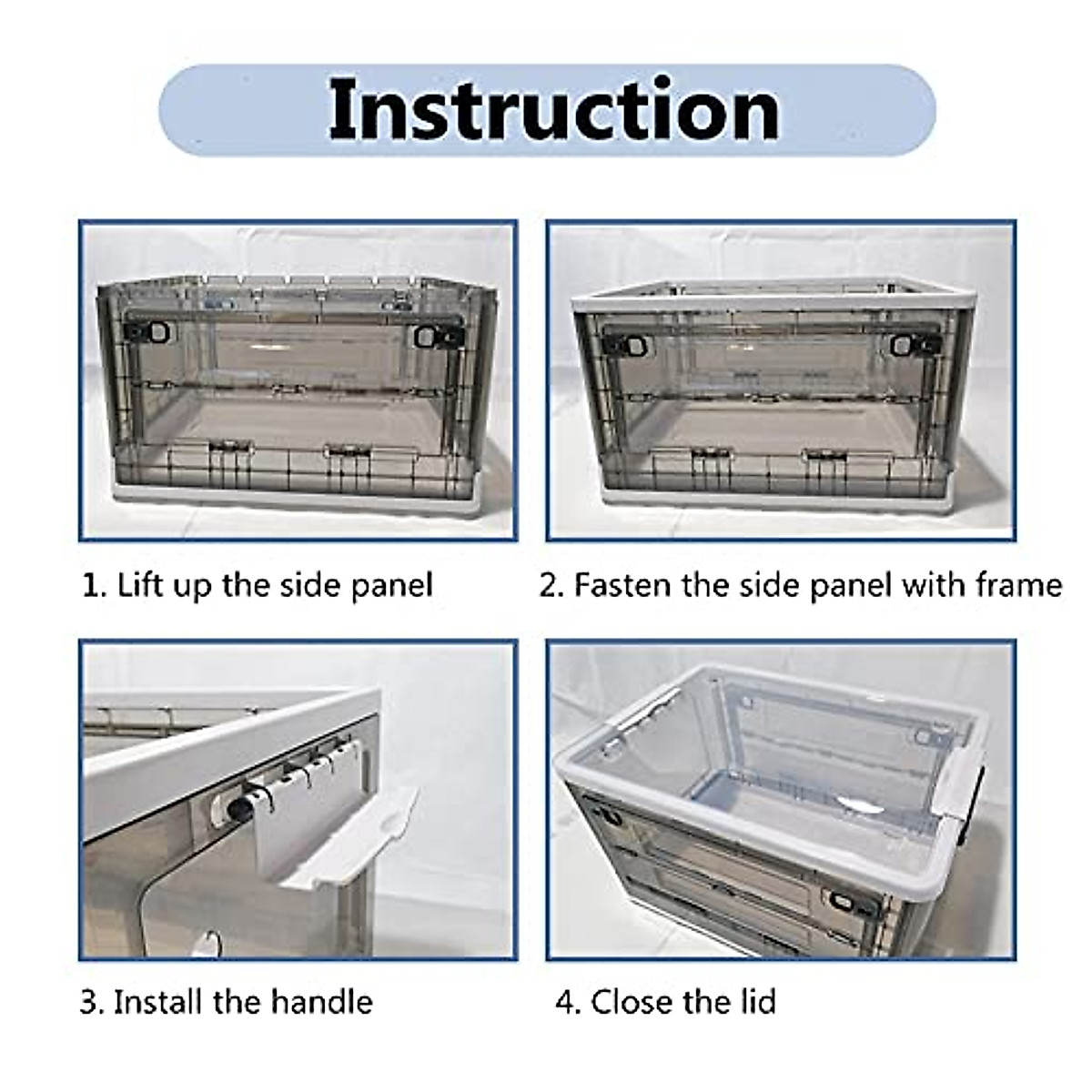 Instruction

1. Lift up the side panel

2. Fasten the side panel with frame

3. Install the handle

4. Close the lid