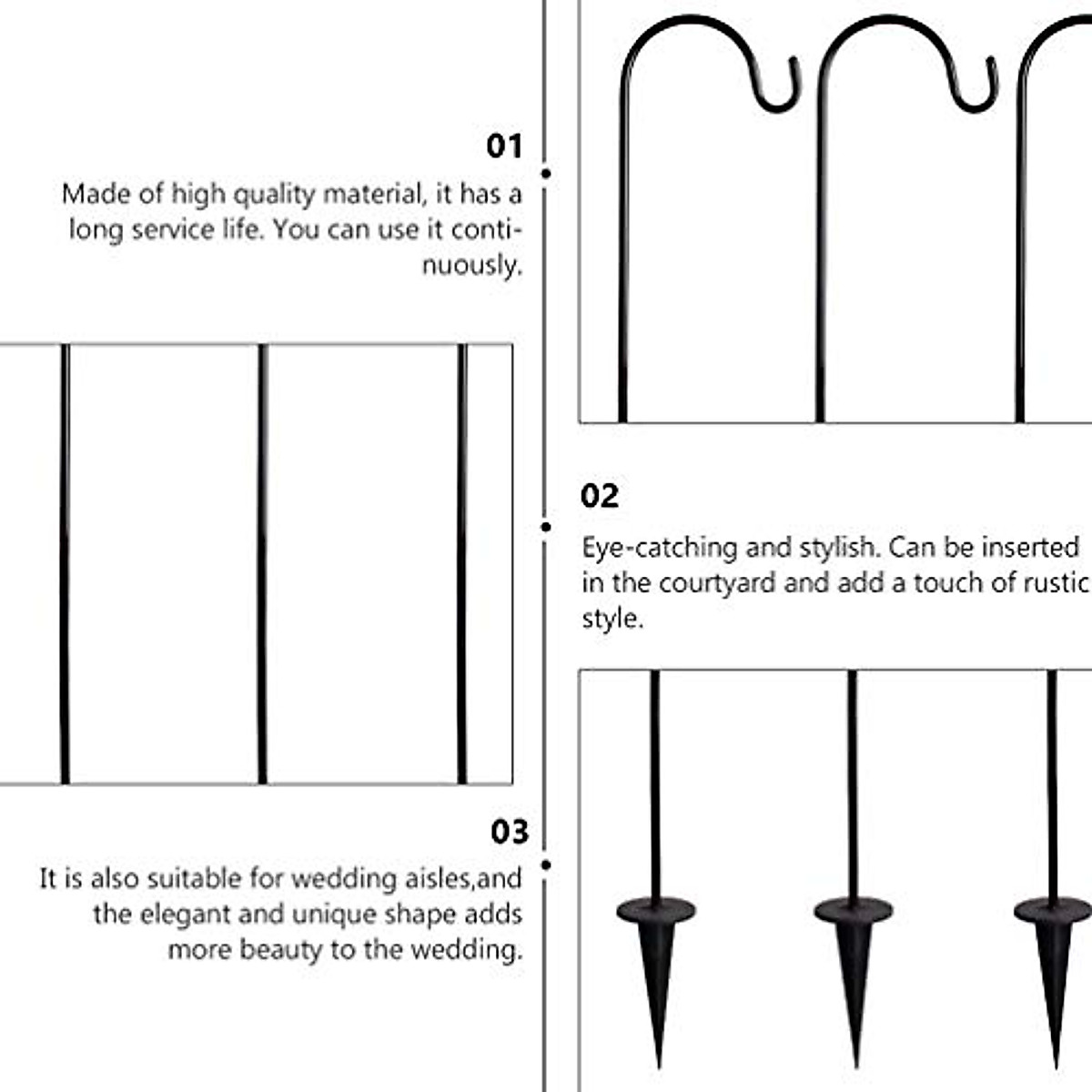 01

Made of high quality material, it has a long service life. You can use it continuously.

02

Eye-catching and stylish. Can be inserted in the courtyard and add a touch of rustic style.

03

It is also suitable for wedding aisles,and the elegant and unique shape adds more beauty to the wedding.