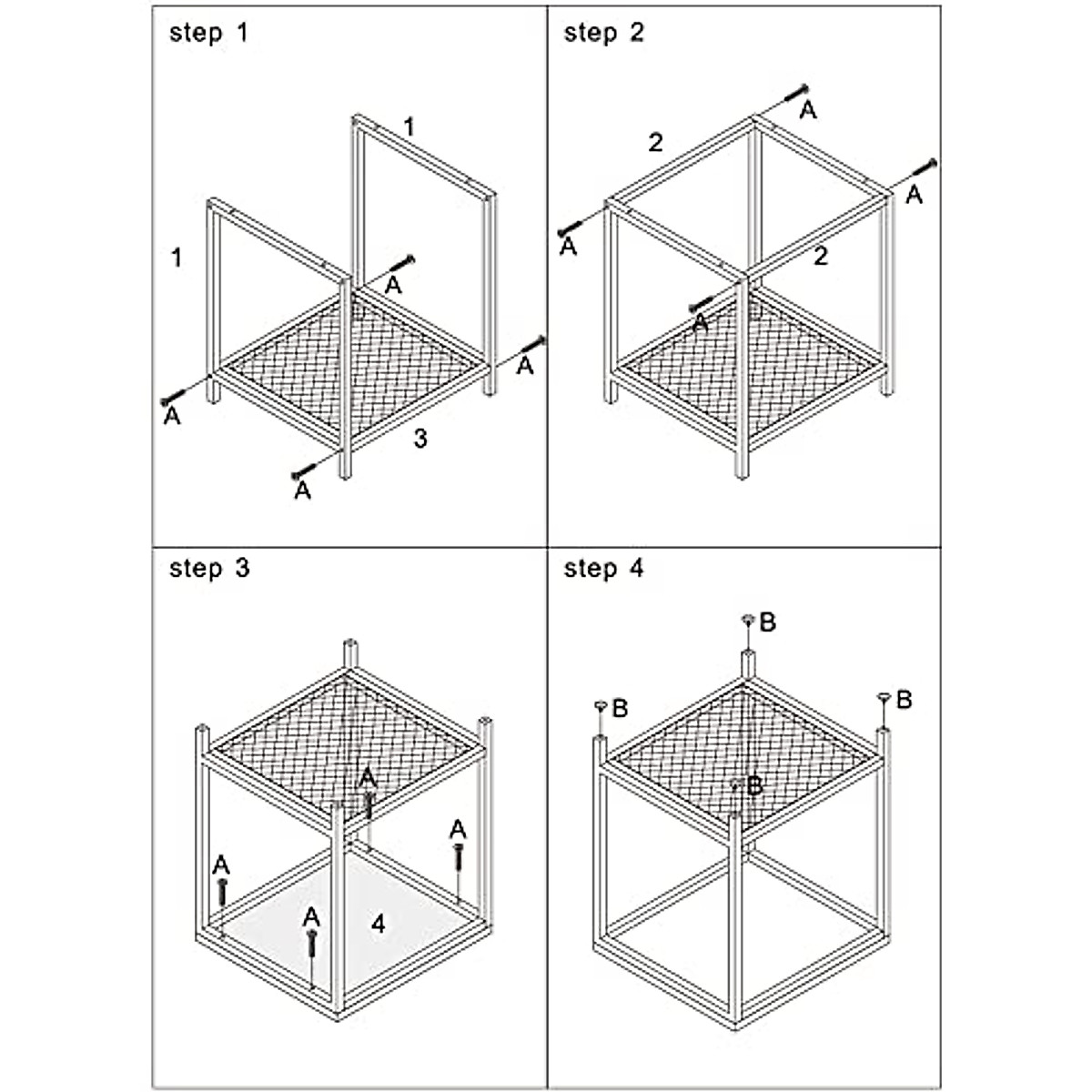 step 1

1

1

A

A

A

3

A

step 2

A

2

A

A

2

A

step 3

A

A

A

A

4

step 4

B

B

B

B