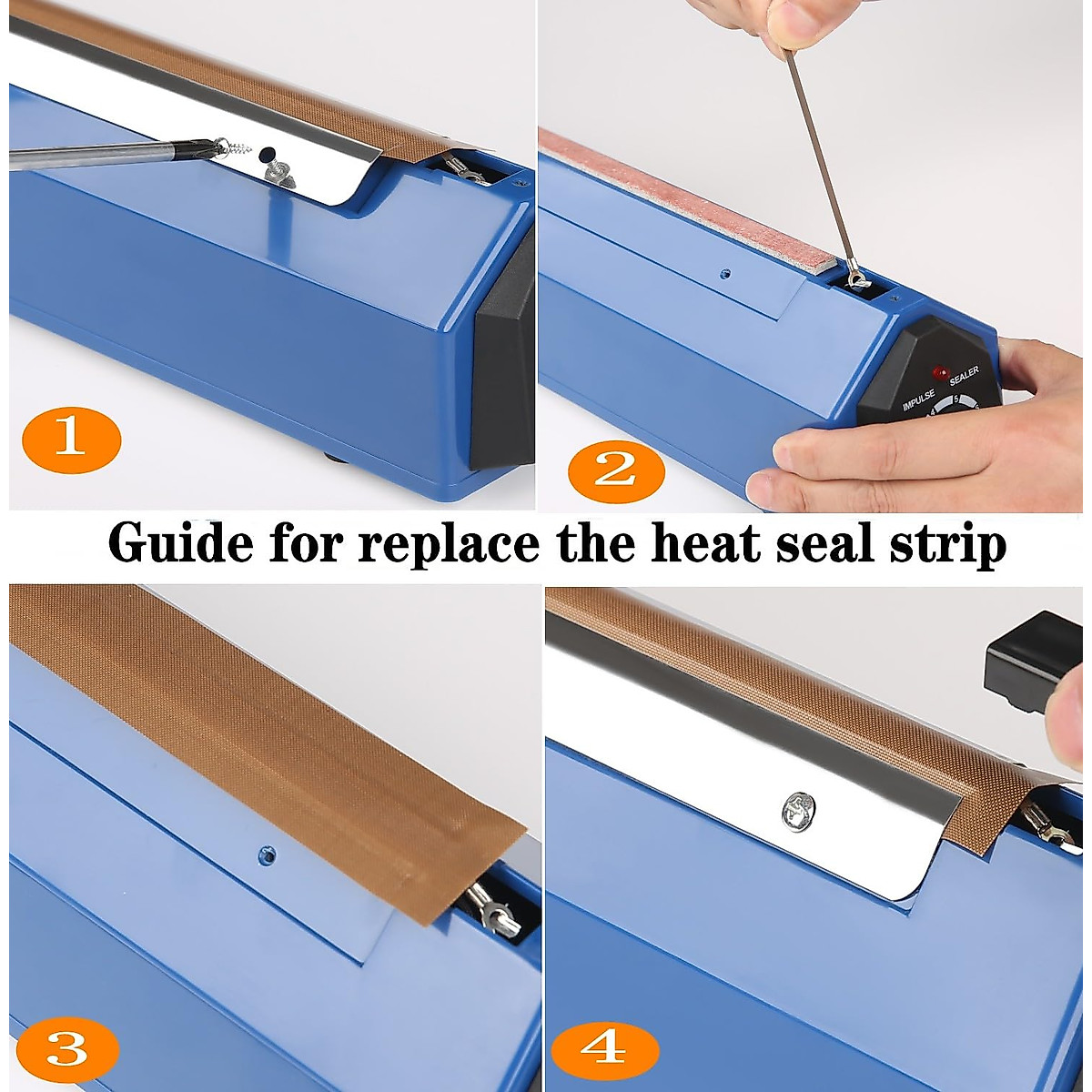 1

IMPULSE SEALER

2

Guide for replace the heat seal strip

3

4