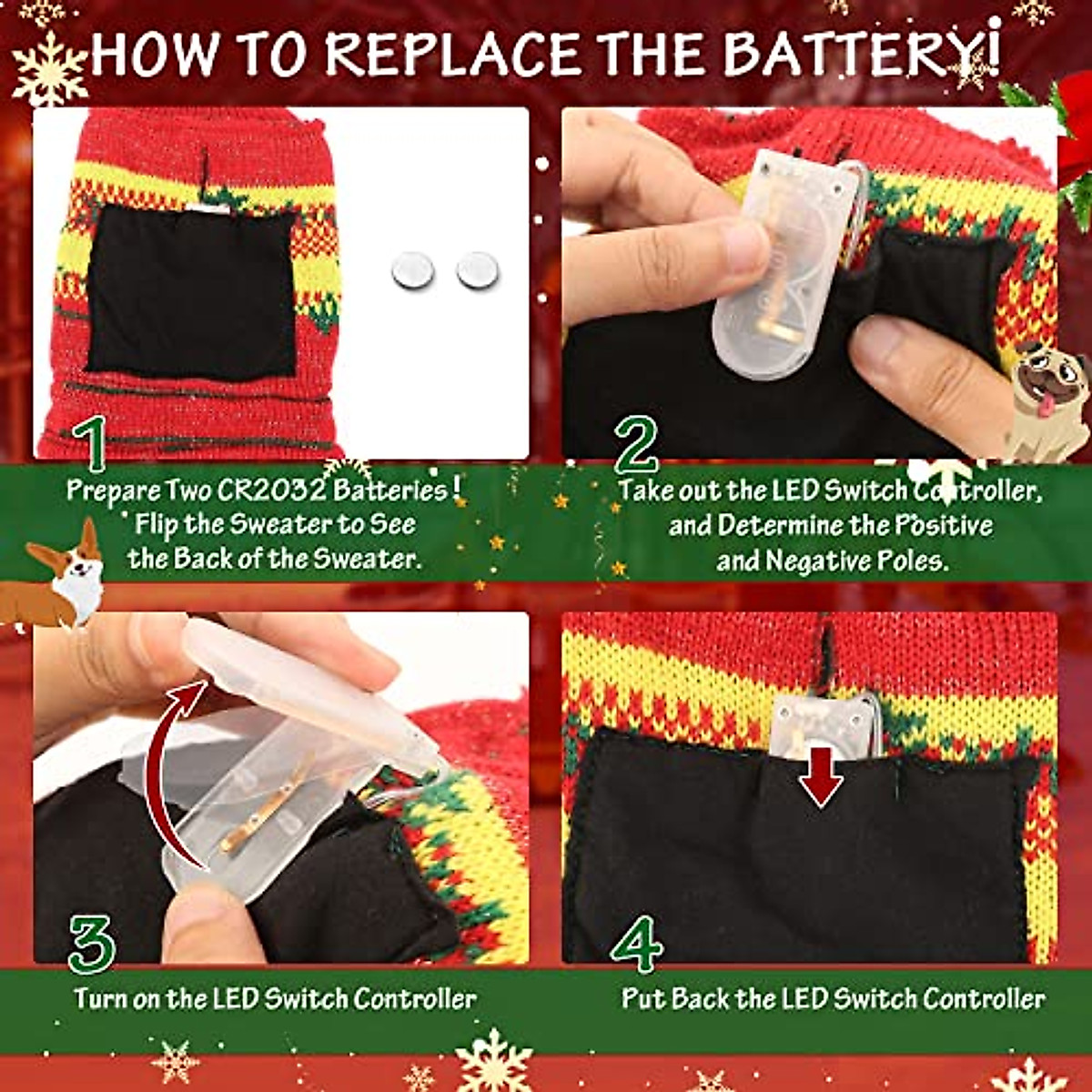 HOW TO REPLACE THE BATTERY!

1
Prepare Two CR2032 Batteries! Flip the Sweater to See the Back of the Sweater.

2
Take out the LED Switch Controller, and Determine the Positive and Negative Poles.

3
Turn on the LED Switch Controller

4
Put Back the LED Switch Controller