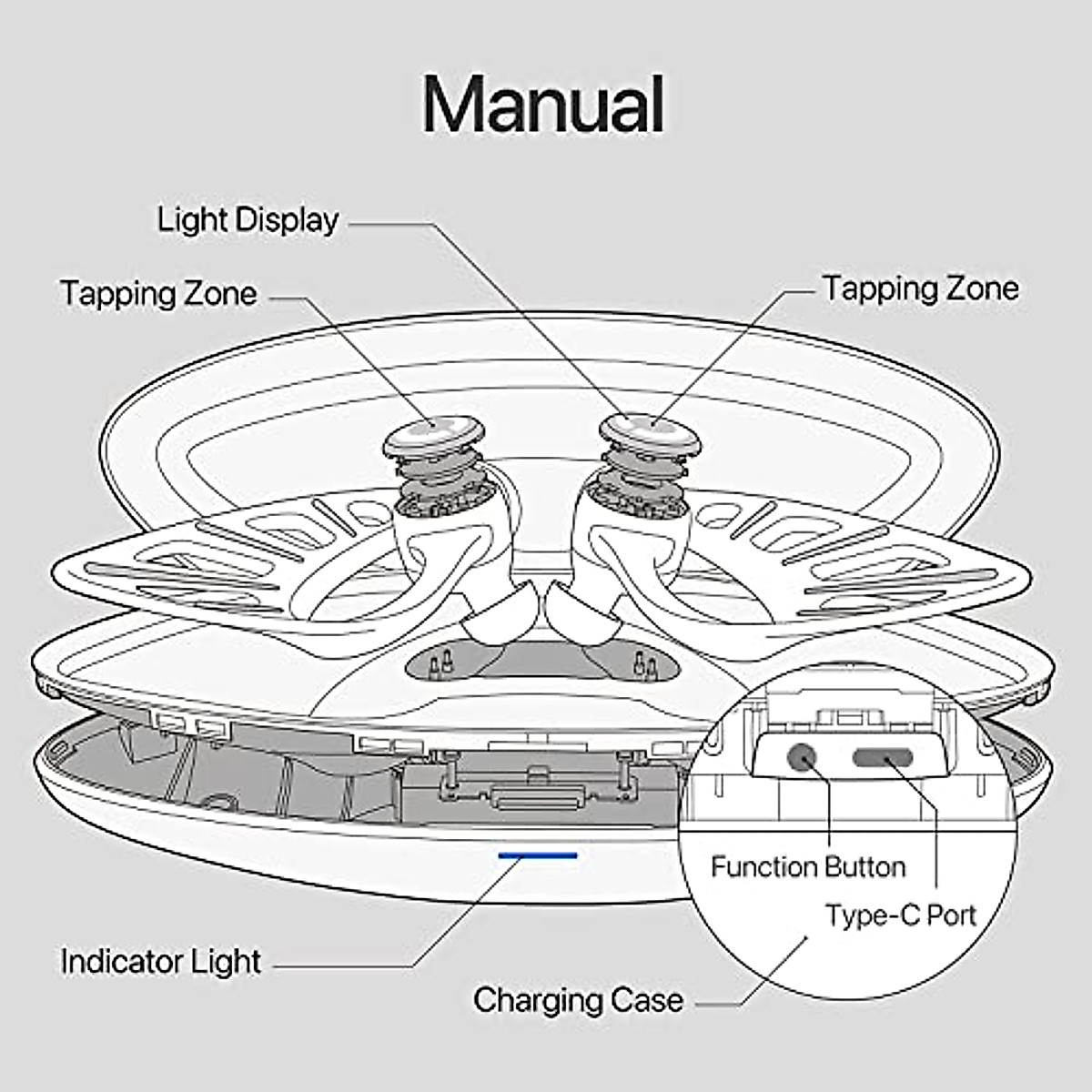 Manual

Light Display

Tapping Zone

Tapping Zone

Function Button

Type-C Port

Indicator Light

Charging Case