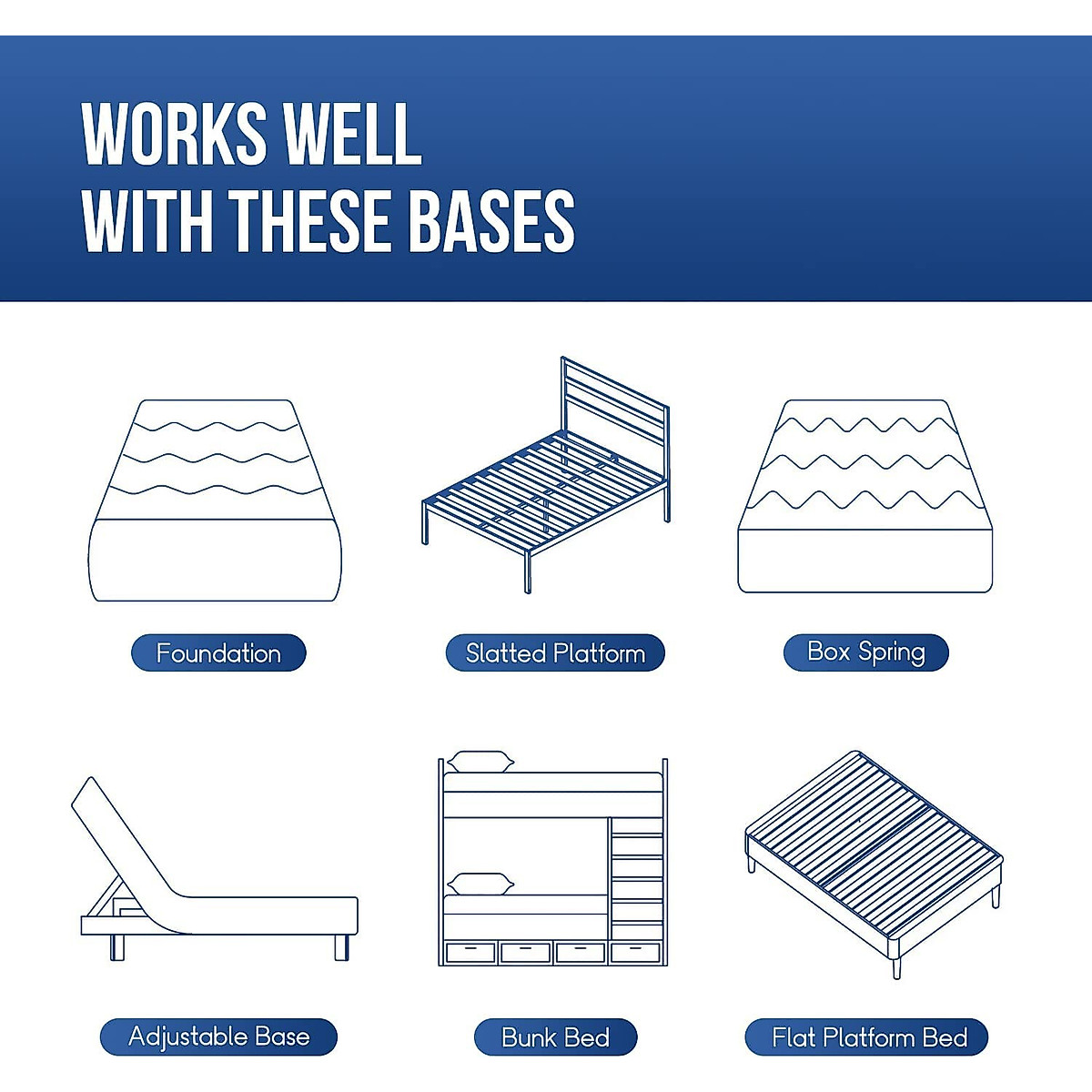 WORKS WELL
WITH THESE BASES

Foundation

Slatted Platform

Box Spring

Adjustable Base

Bunk Bed

Flat Platform Bed