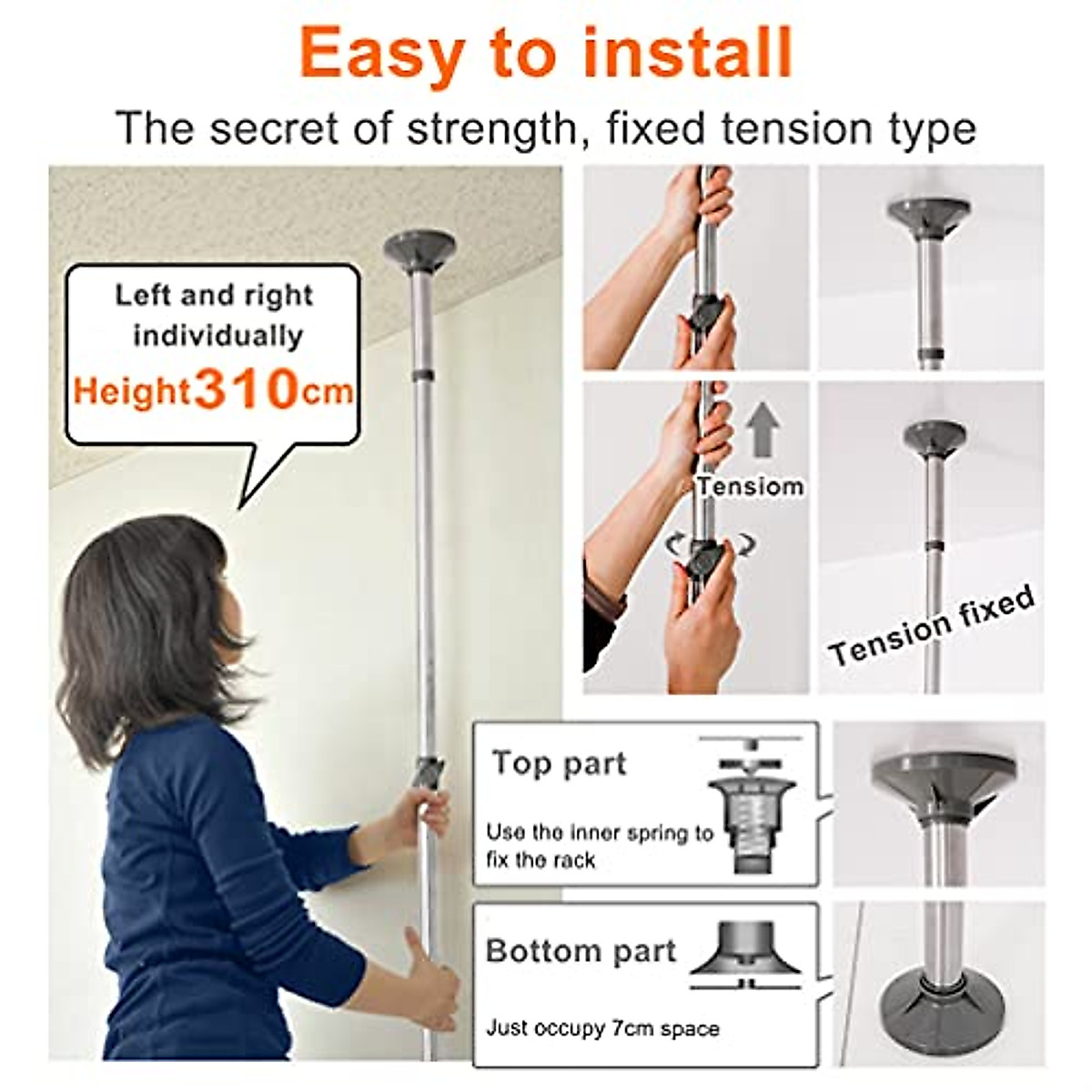 Easy to install

The secret of strength, fixed tension type

Left and right individually
Height310cm

Tensiom

Tension fixed

Top part

Use the inner spring to fix the rack

Bottom part

Just occupy 7cm space