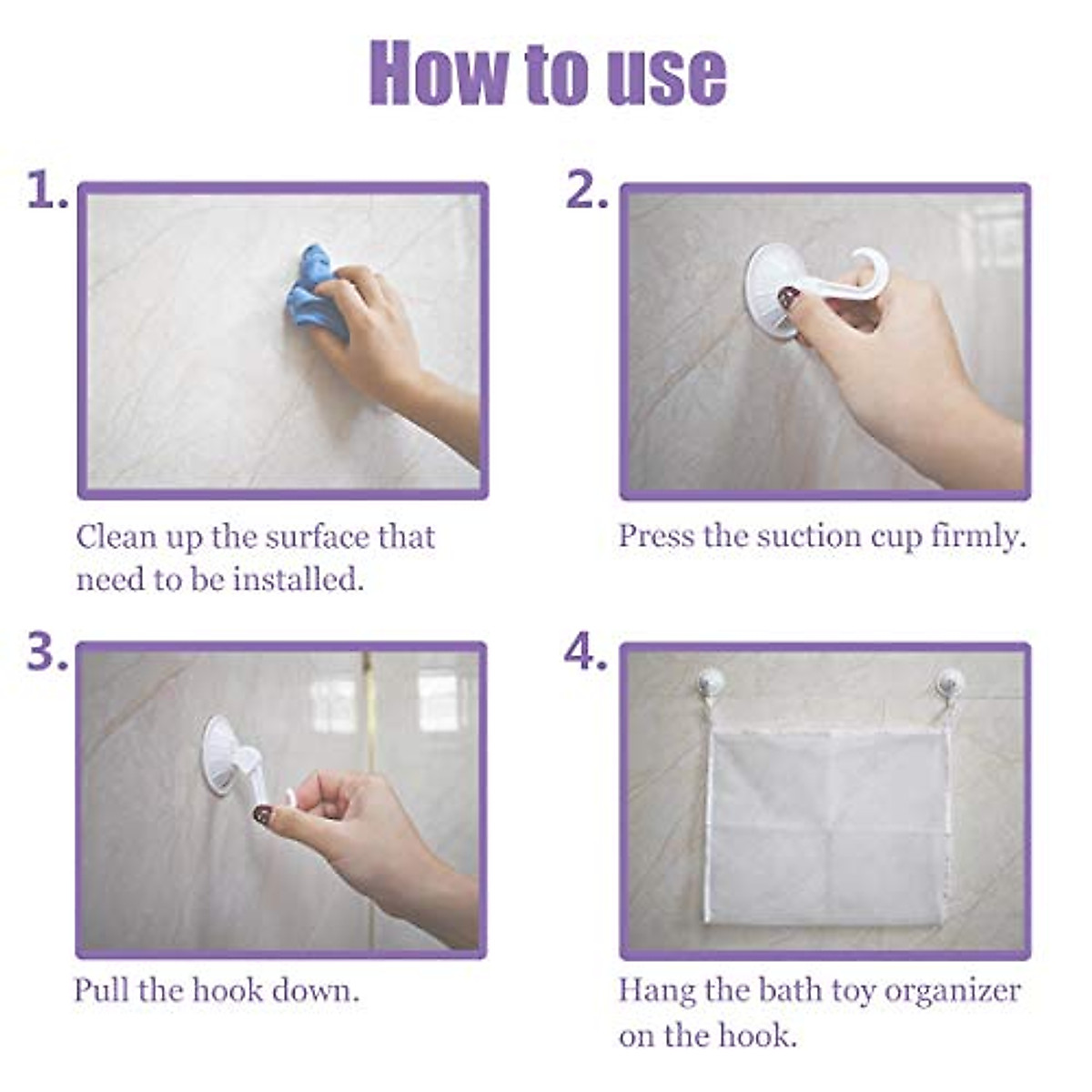 How to use

1.

Clean up the surface that need to be installed.

2.

Press the suction cup firmly.

3.

Pull the hook down.

4.

Hang the bath toy organizer on the hook.