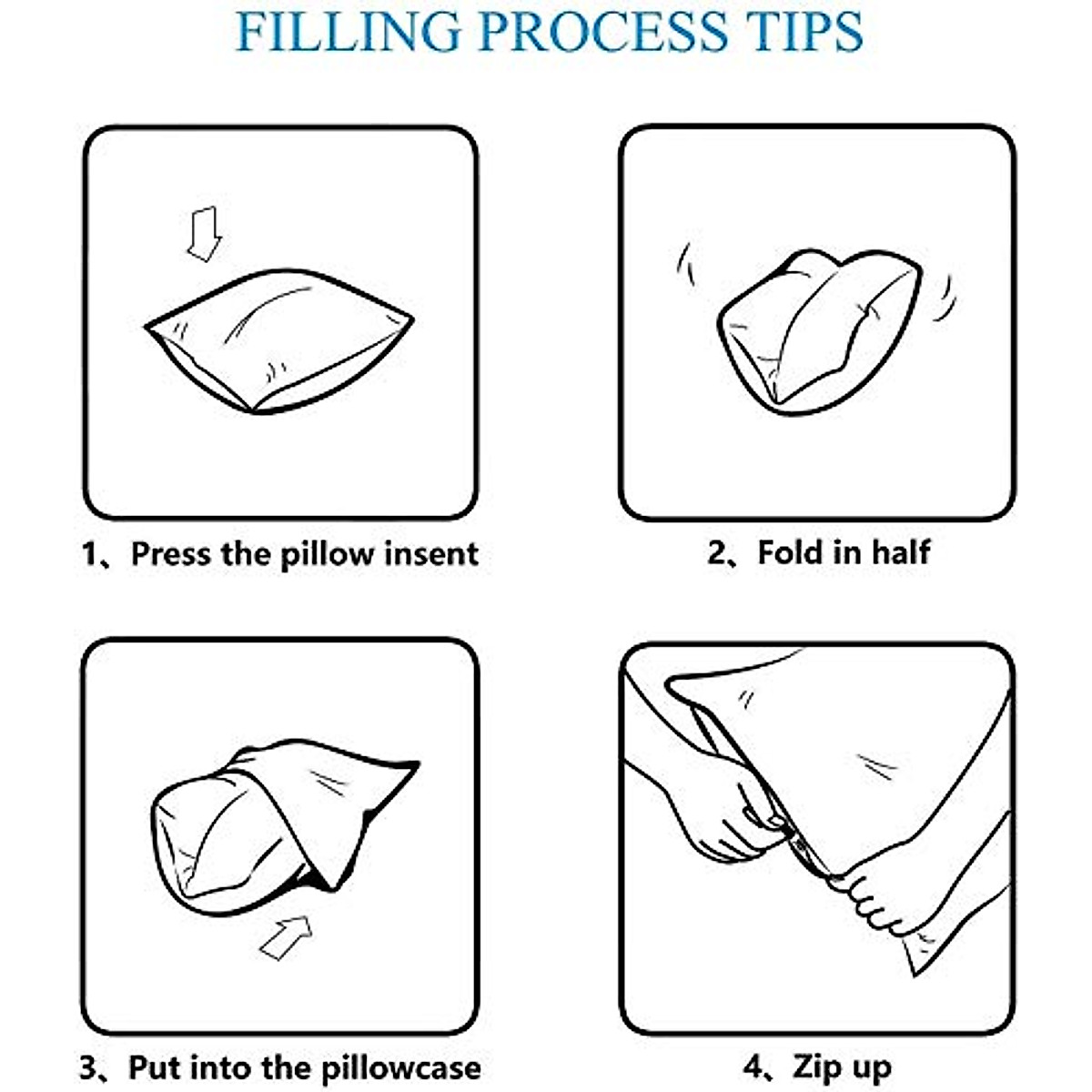 FILLING PROCESS TIPS

1、Press the pillow insent

2、Fold in half

3、Put into the pillowcase

4、Zip up