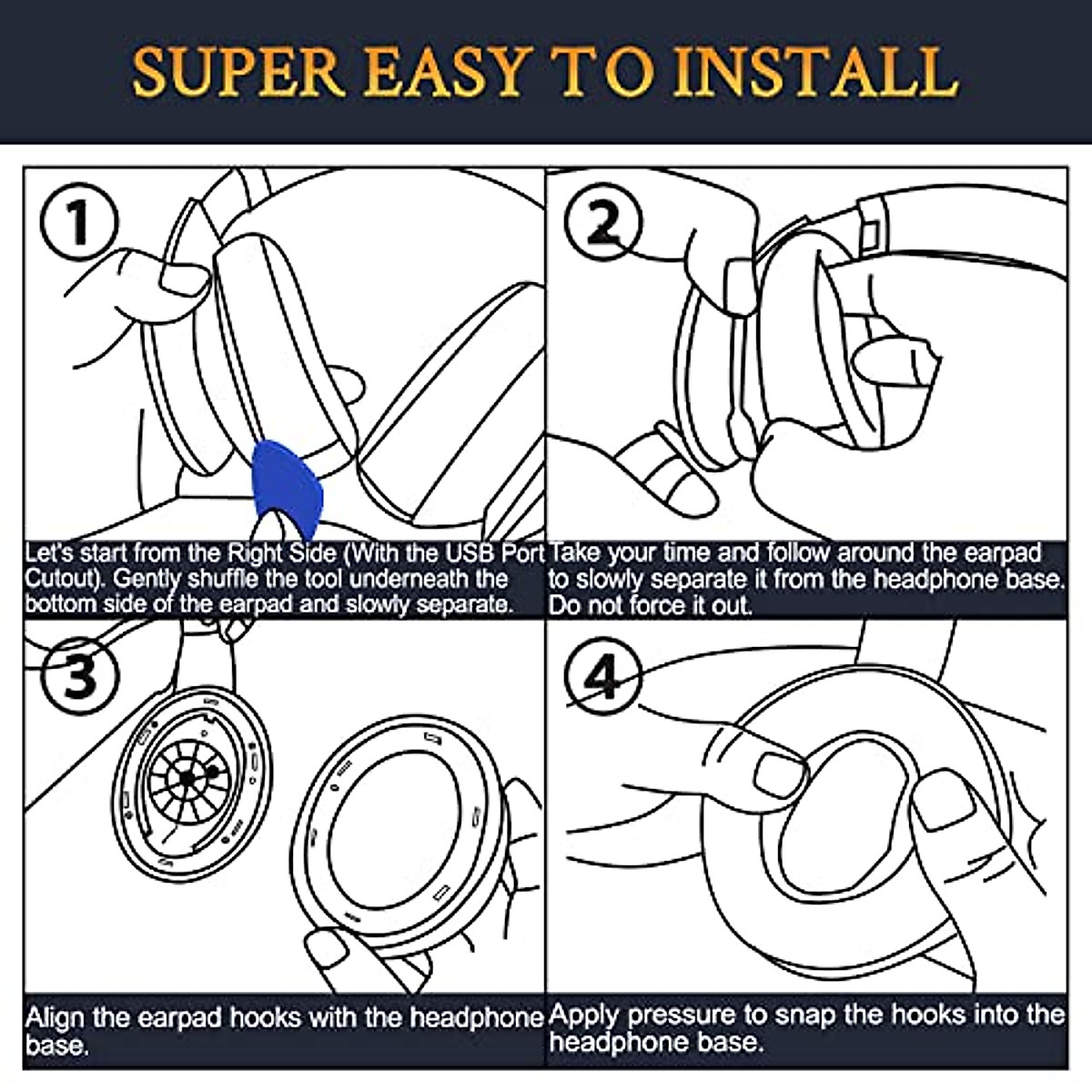 SUPER EASY TO INSTALL

1

Let's start from the Right Side (With the USB Port Cutout). Gently shuffle the tool underneath the bottom side of the earpad and slowly separate.

2

Take your time and follow around the earpad to slowly separate it from the headphone base. Do not force it out.

3

Align the earpad hooks with the headphone base.

4

Apply pressure to snap the hooks into the headphone base.