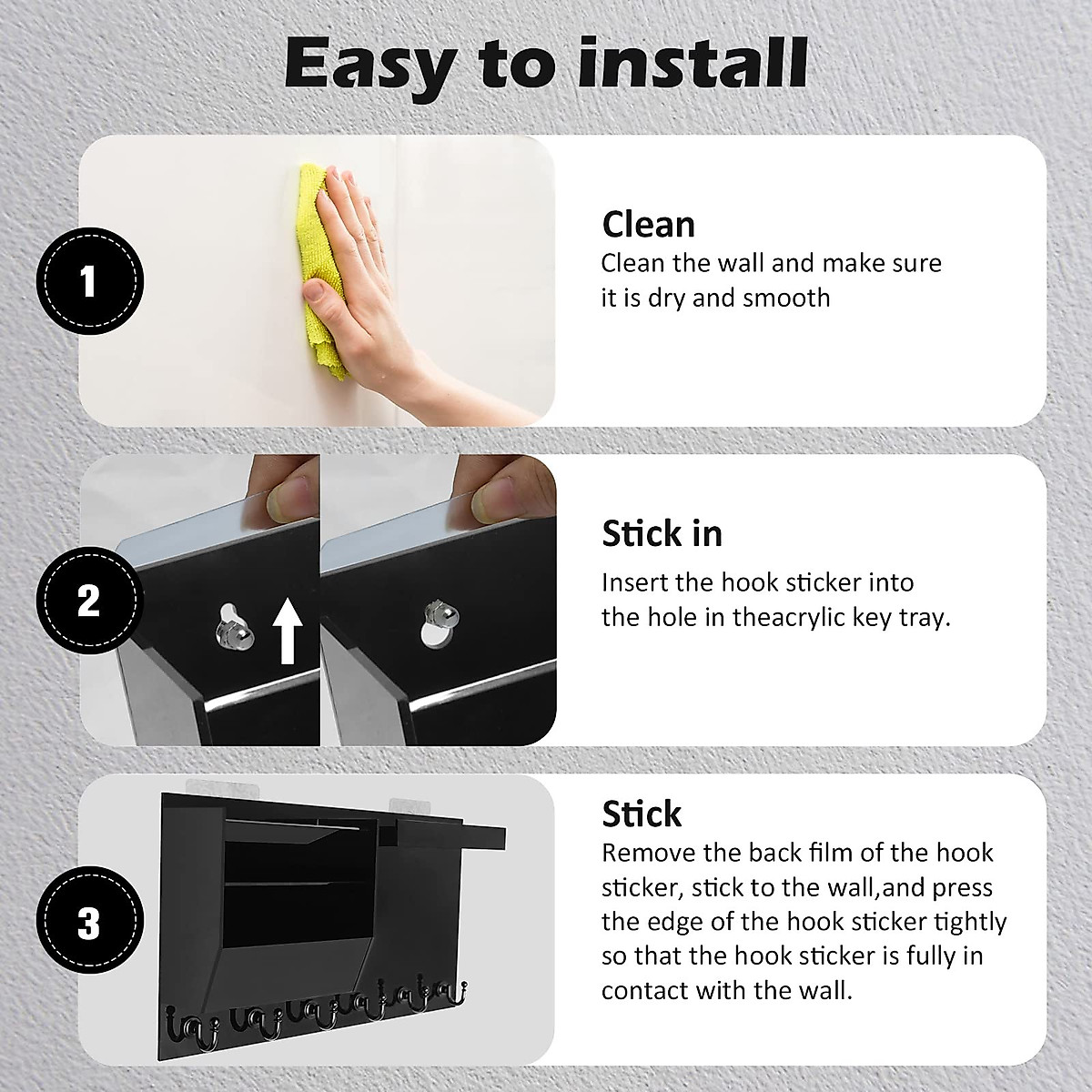 Easy to install

1

Clean
Clean the wall and make sure it is dry and smooth

2

Stick in
Insert the hook sticker into the hole in theacrylic key tray.

3

Stick
Remove the back film of the hook sticker, stick to the wall,and press the edge of the hook sticker tightly so that the hook sticker is fully in contact with the wall.