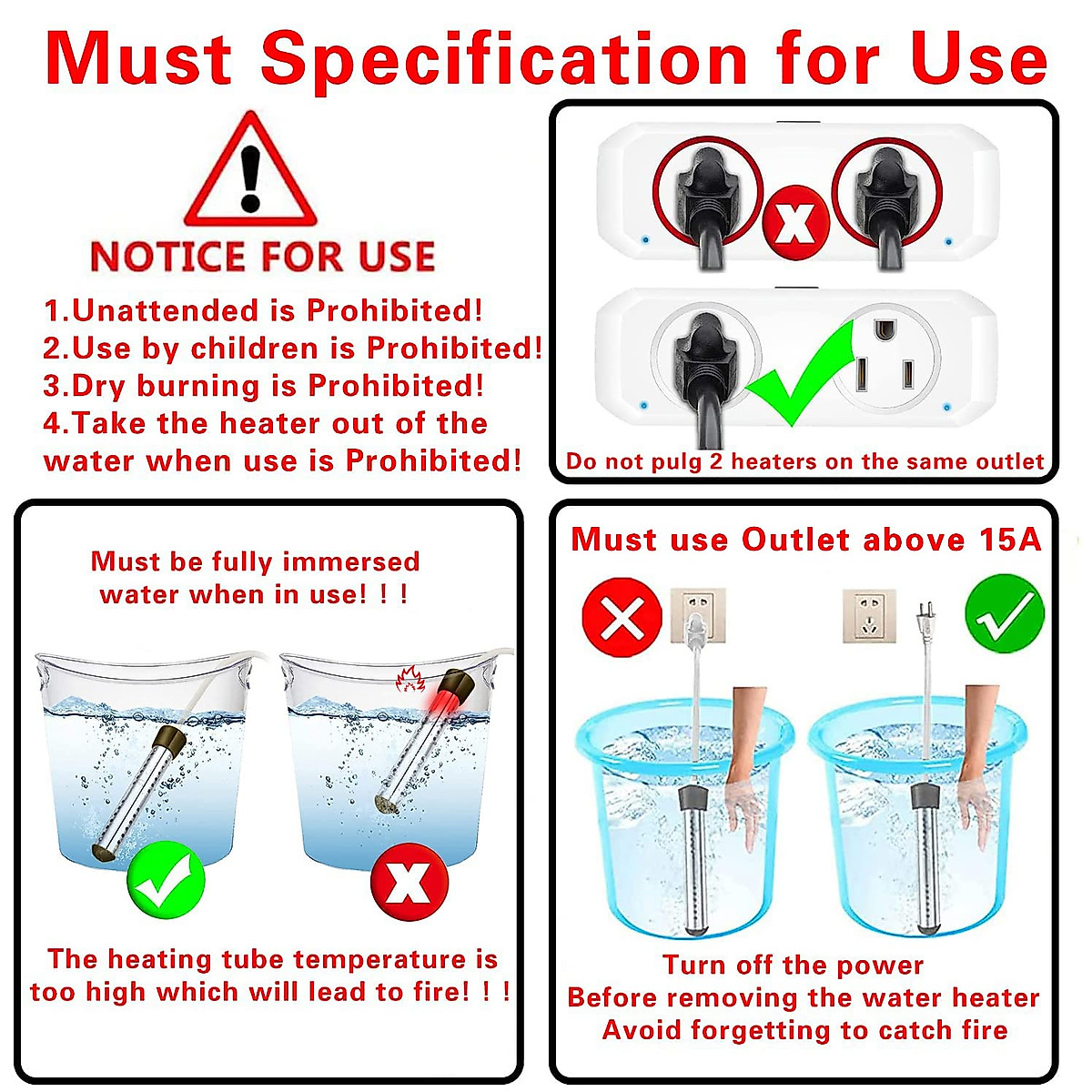 Must Specification for Use

NOTICE FOR USE

1.Unattended is Prohibited!
2.Use by children is Prohibited!
3.Dry burning is Prohibited!
4.Take the heater out of the water when use is Prohibited!

Do not pulg 2 heaters on the same outlet

Must be fully immersed water when in use! ! !

The heating tube temperature is too high which will lead to fire! ! !

Must use Outlet above 15A

Turn off the power
Before removing the water heater
Avoid forgetting to catch fire