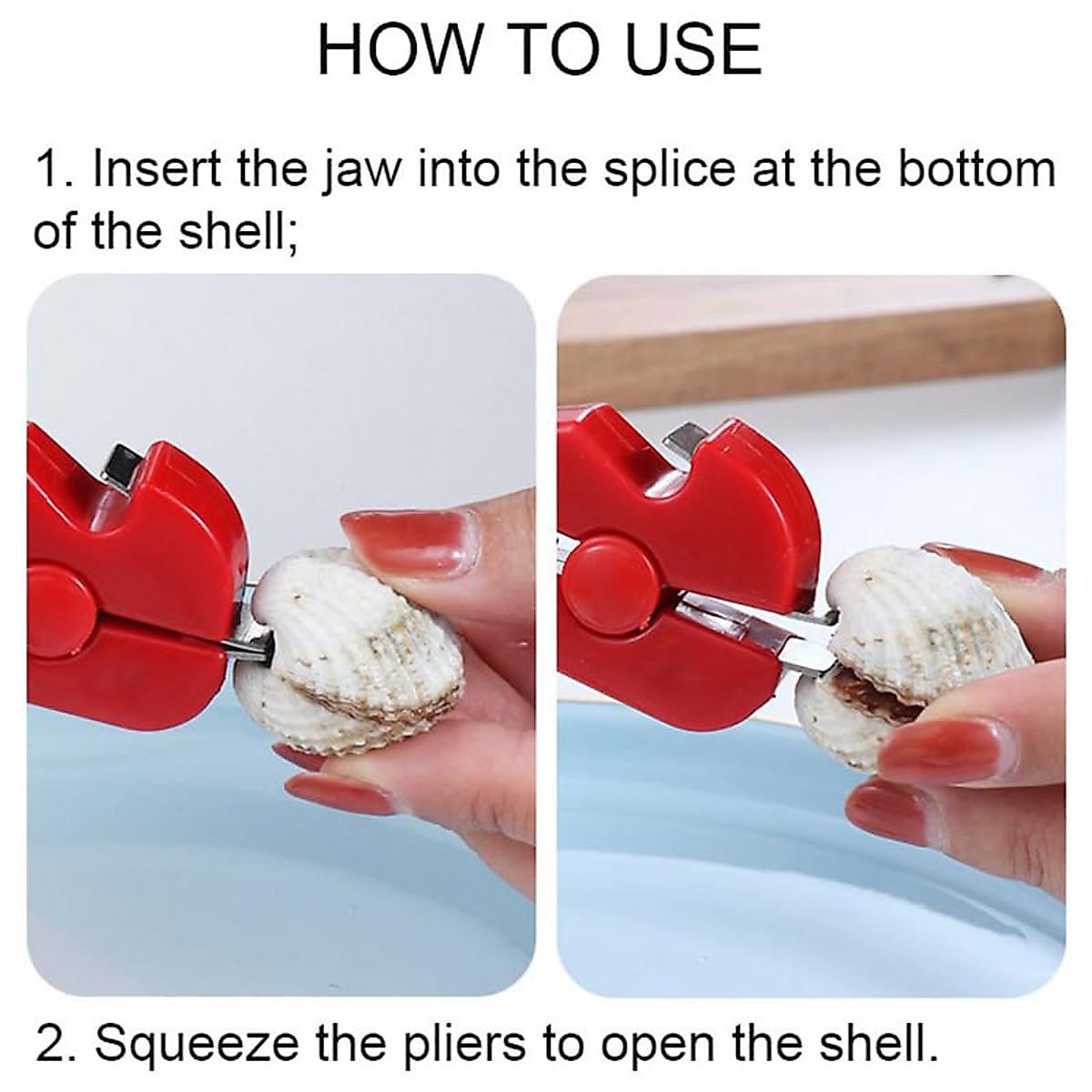 HOW TO USE

1. Insert the jaw into the splice at the bottom of the shell;

2. Squeeze the pliers to open the shell.