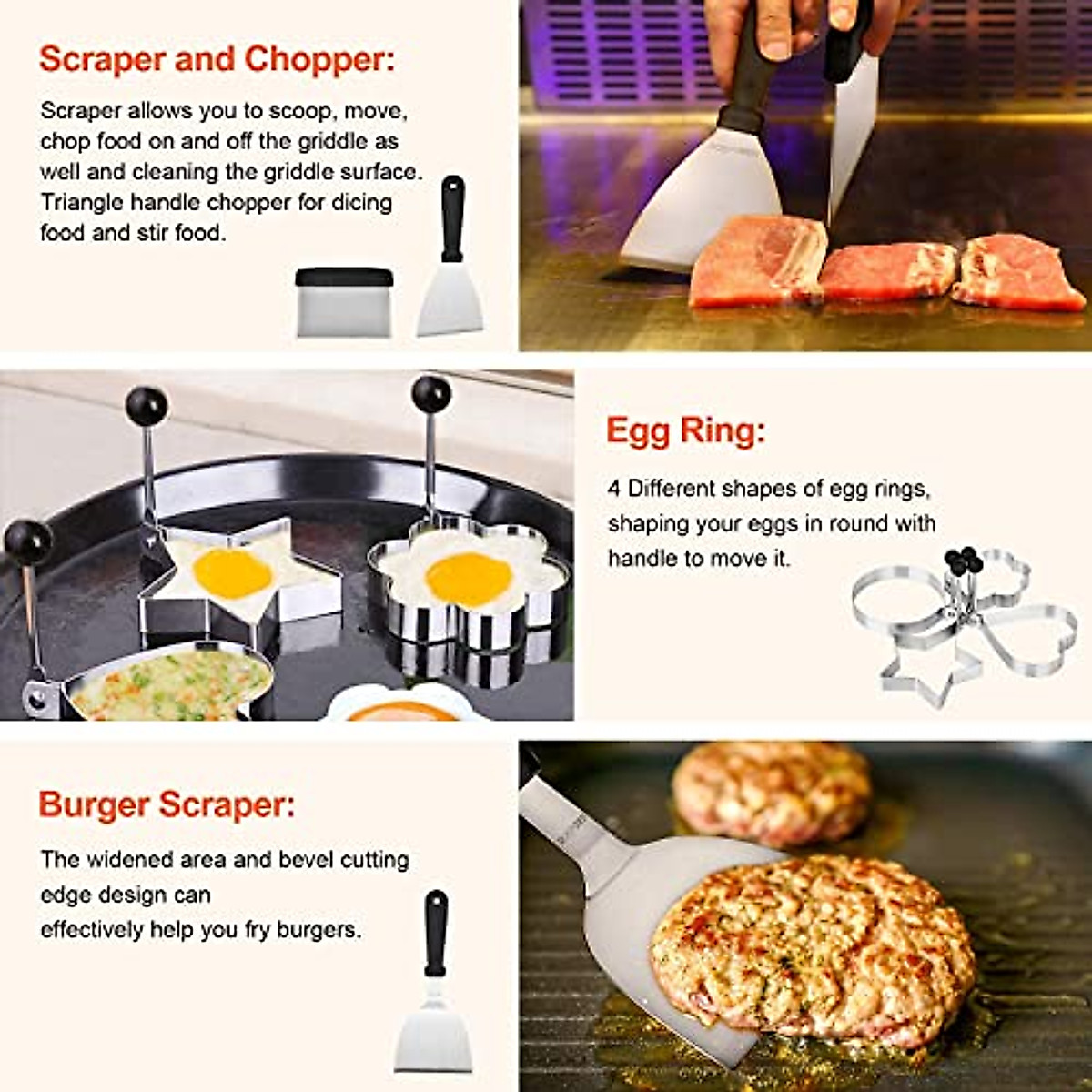 Scraper and Chopper:

Scraper allows you to scoop, move, chop food on and off the griddle as well and cleaning the griddle surface. Triangle handle chopper for dicing food and stir food.

Egg Ring:

4 Different shapes of egg rings, shaping your eggs in round with handle to move it.

Burger Scraper:

The widened area and bevel cutting edge design can effectively help you fry burgers.