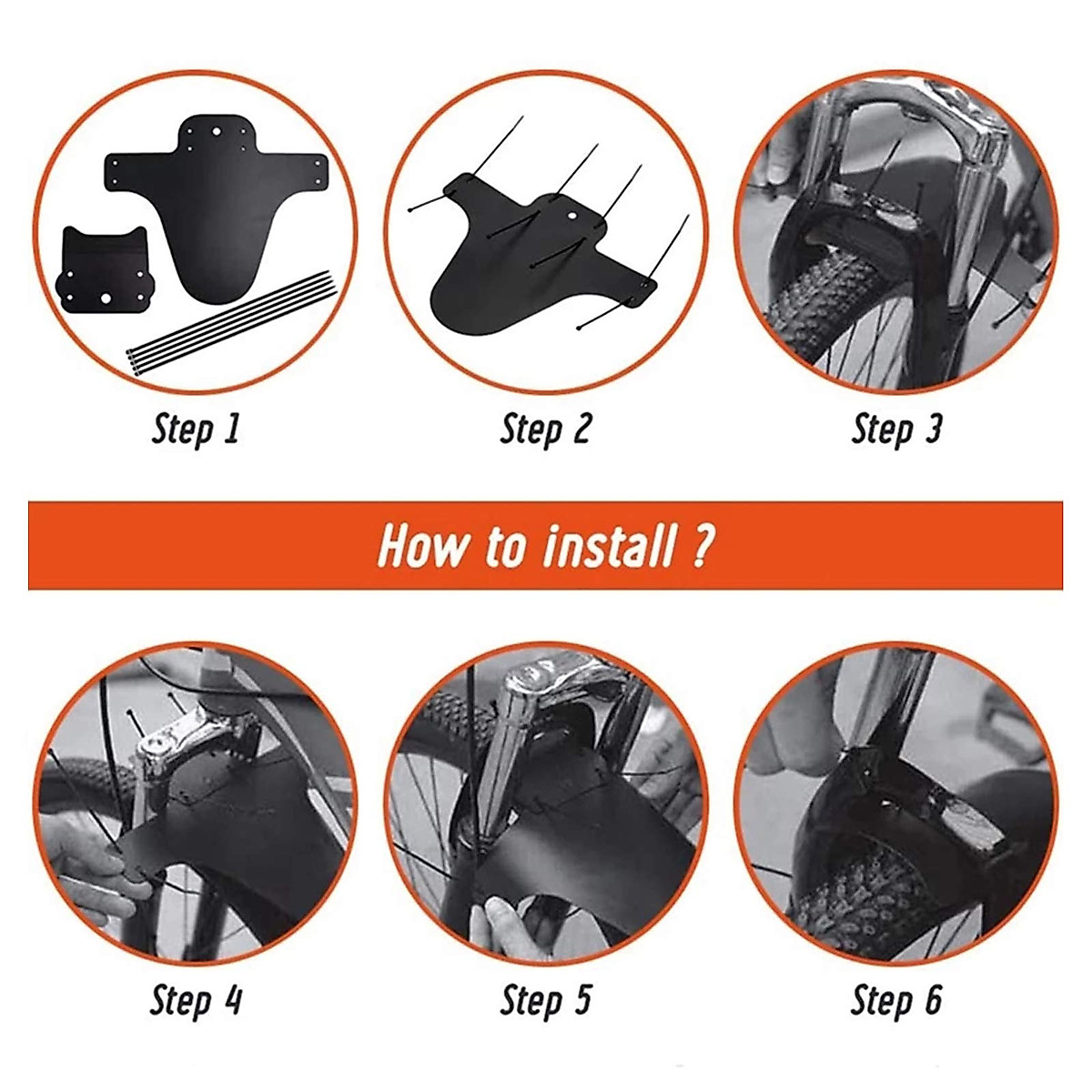 Step 1

Step 2

Step 3

How to install ?

Step 4

Step 5

Step 6