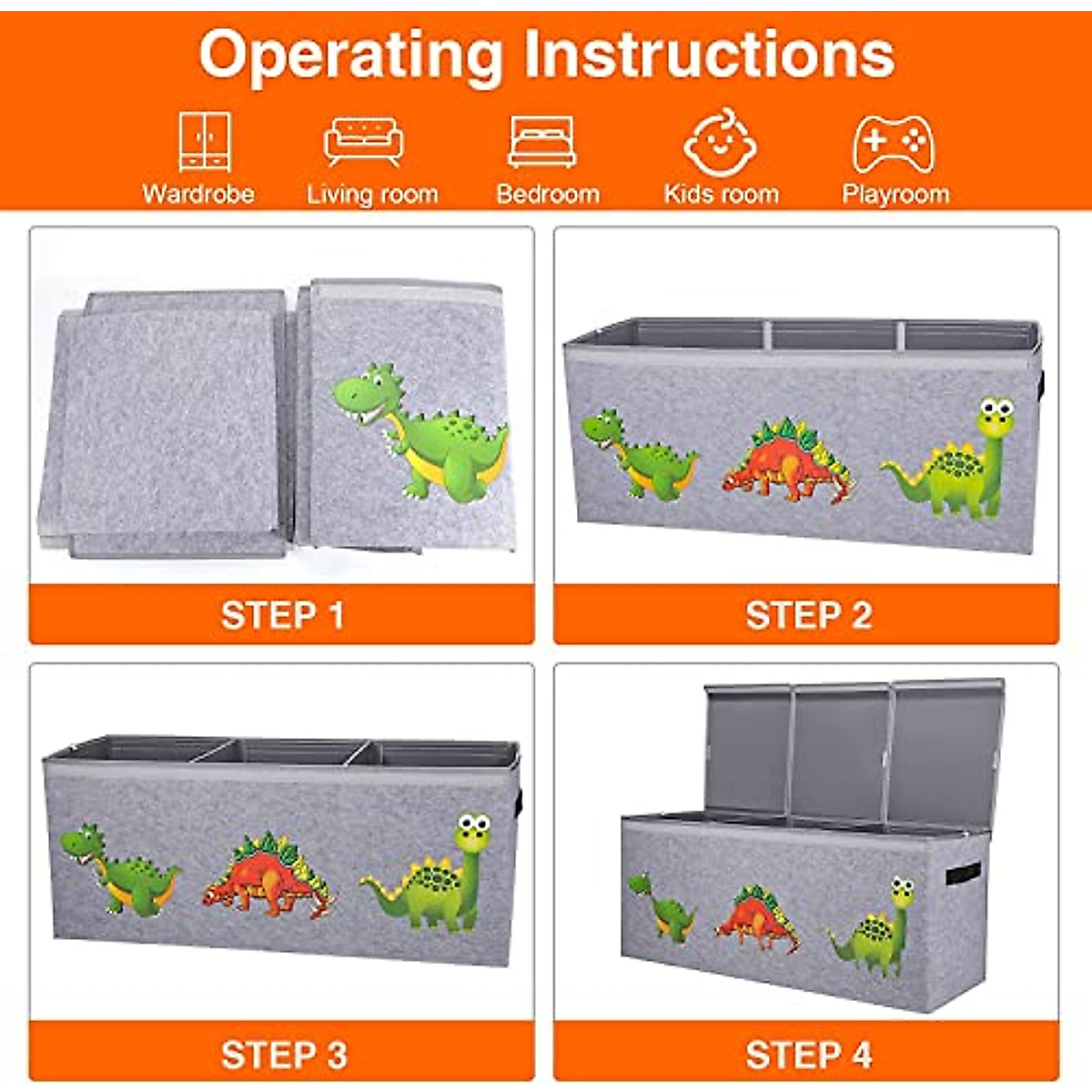 Operating Instructions

Wardrobe

Living room

Bedroom

Kids room

Playroom

STEP 1

STEP 2

STEP 3

STEP 4