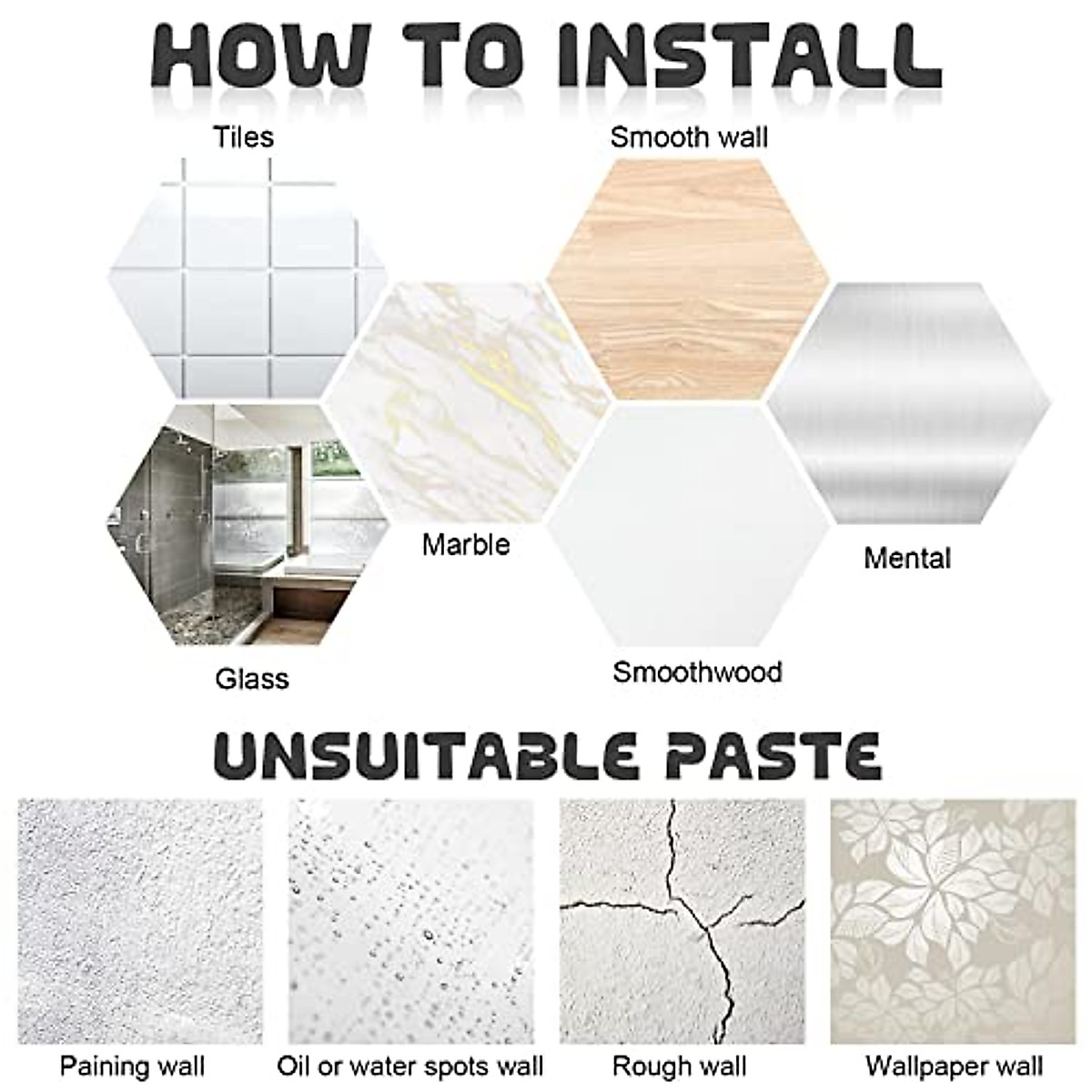 HOW TO INSTALL

Tiles

Smooth wall

Marble

Mental

Glass

Smoothwood

UNSUITABLE PASTE

Paining wall

Oil or water spots wall

Rough wall

Wallpaper wall