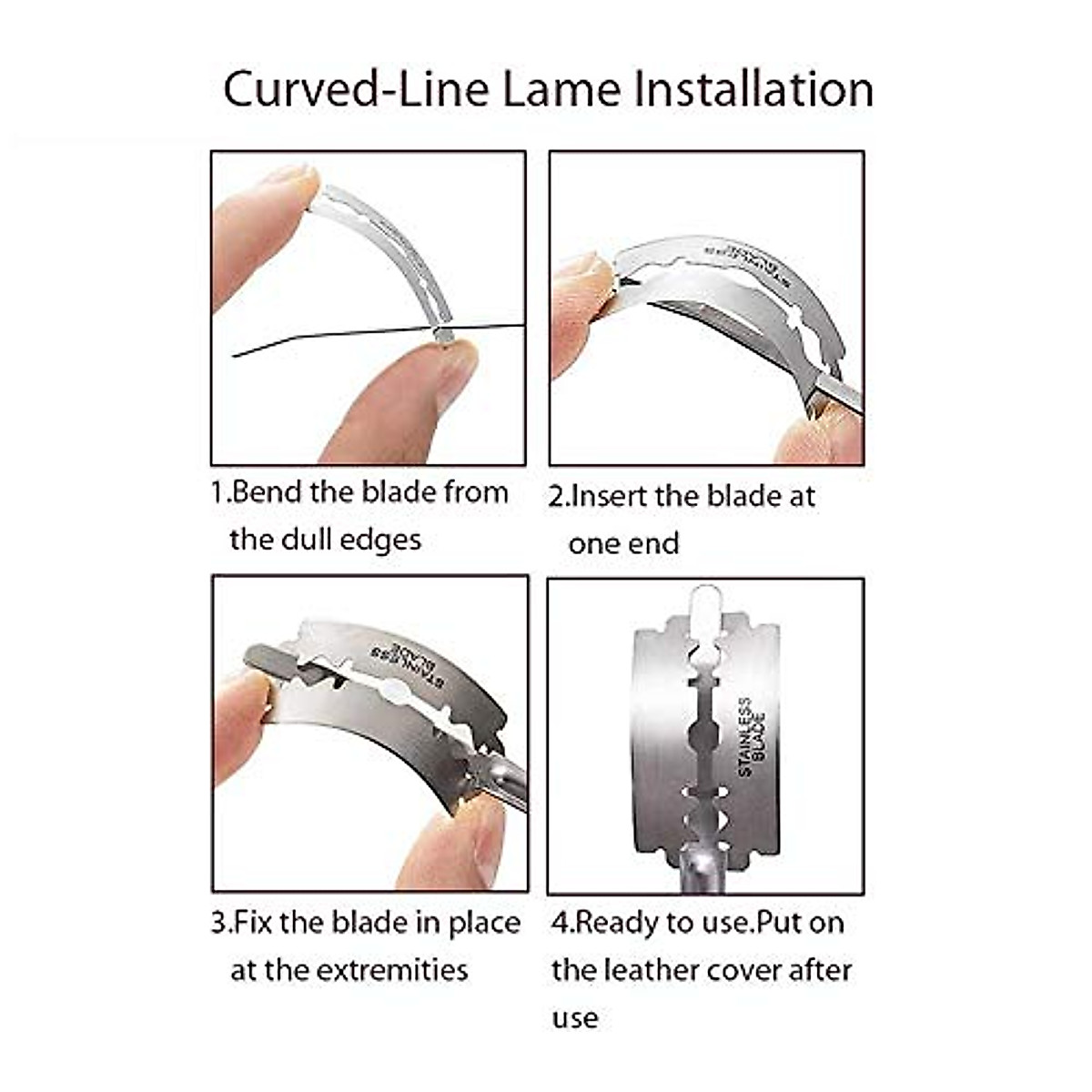 Curved-Line Lame Installation

STAINLESS BLADE

1.Bend the blade from the dull edges

2.Insert the blade at one end

STAINLESS BLADE

STAINLESS BLADE

3.Fix the blade in place at the extremities

4.Ready to use.Put on the leather cover after use