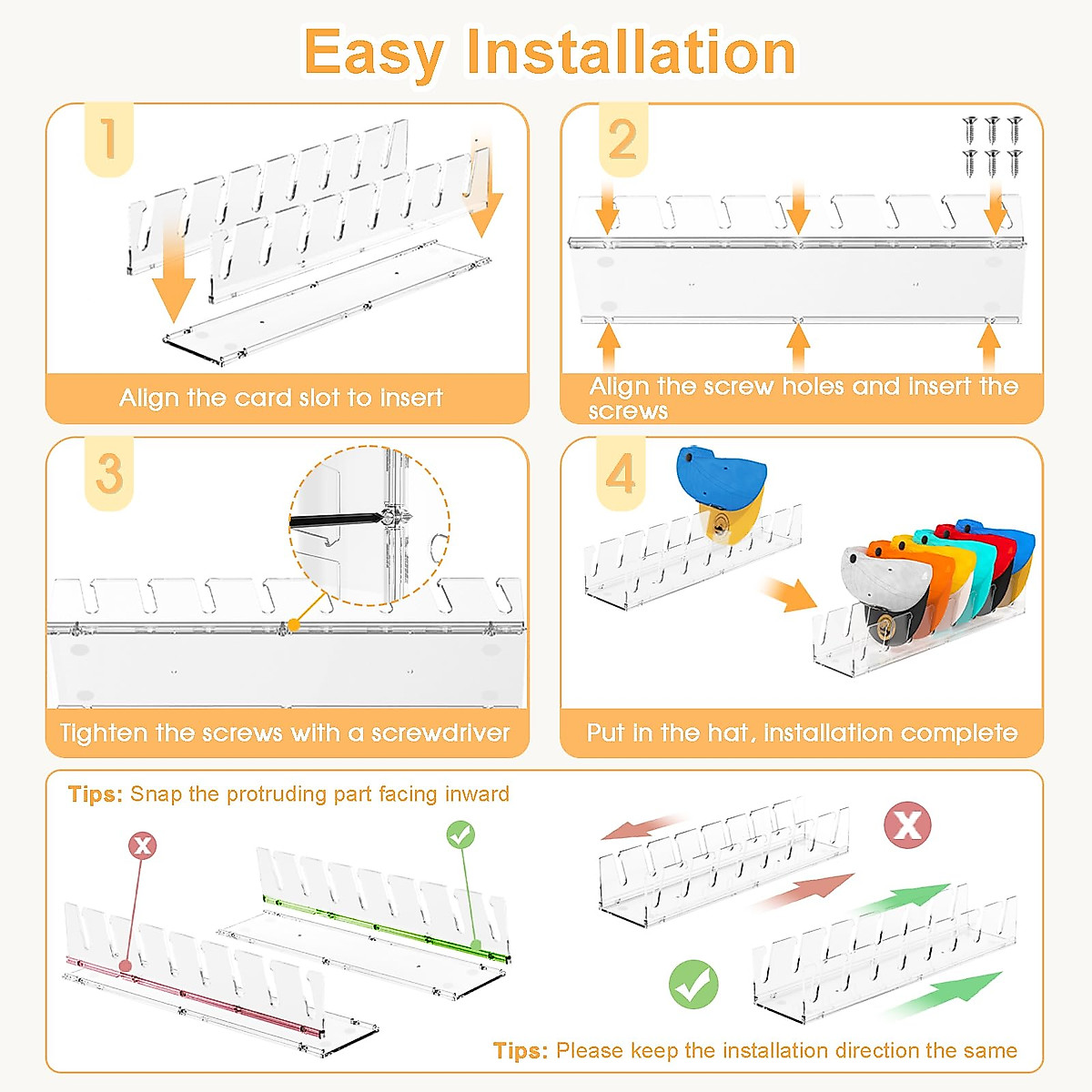 Easy Installation

1

Align the card slot to insert

2

Align the screw holes and insert the screws

3

Tighten the screws with a screwdriver

4

Put in the hat, installation complete

Tips: Snap the protruding part facing inward

Tips: Please keep the installation direction the same