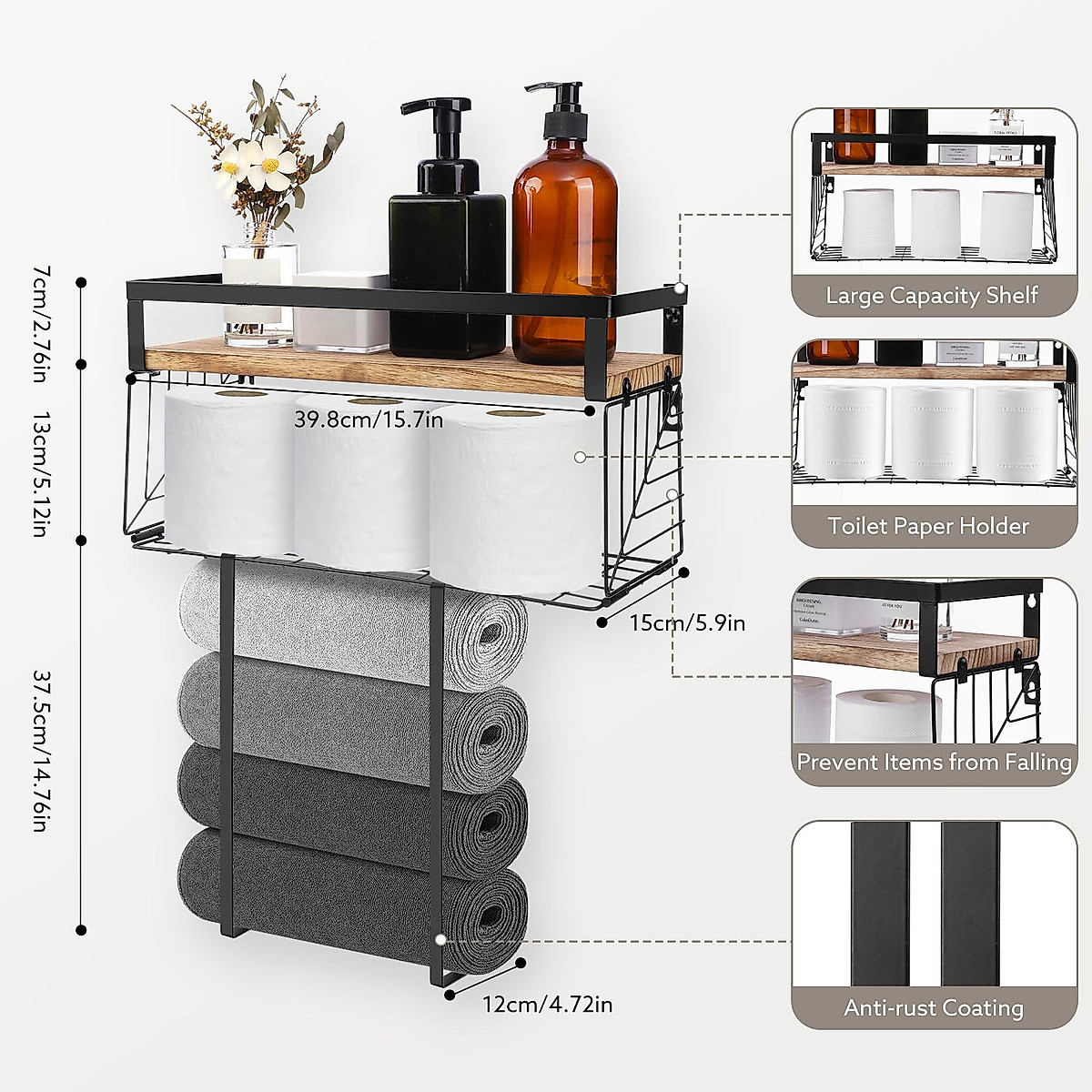 7cm/2.76in

13cm/5.12in

37.5cm/14.76in

39.8cm/15.7in

15cm/5.9in

12cm/4.72in

Large Capacity Shelf

Toilet Paper Holder

Prevent Items from Falling

Anti-rust Coating