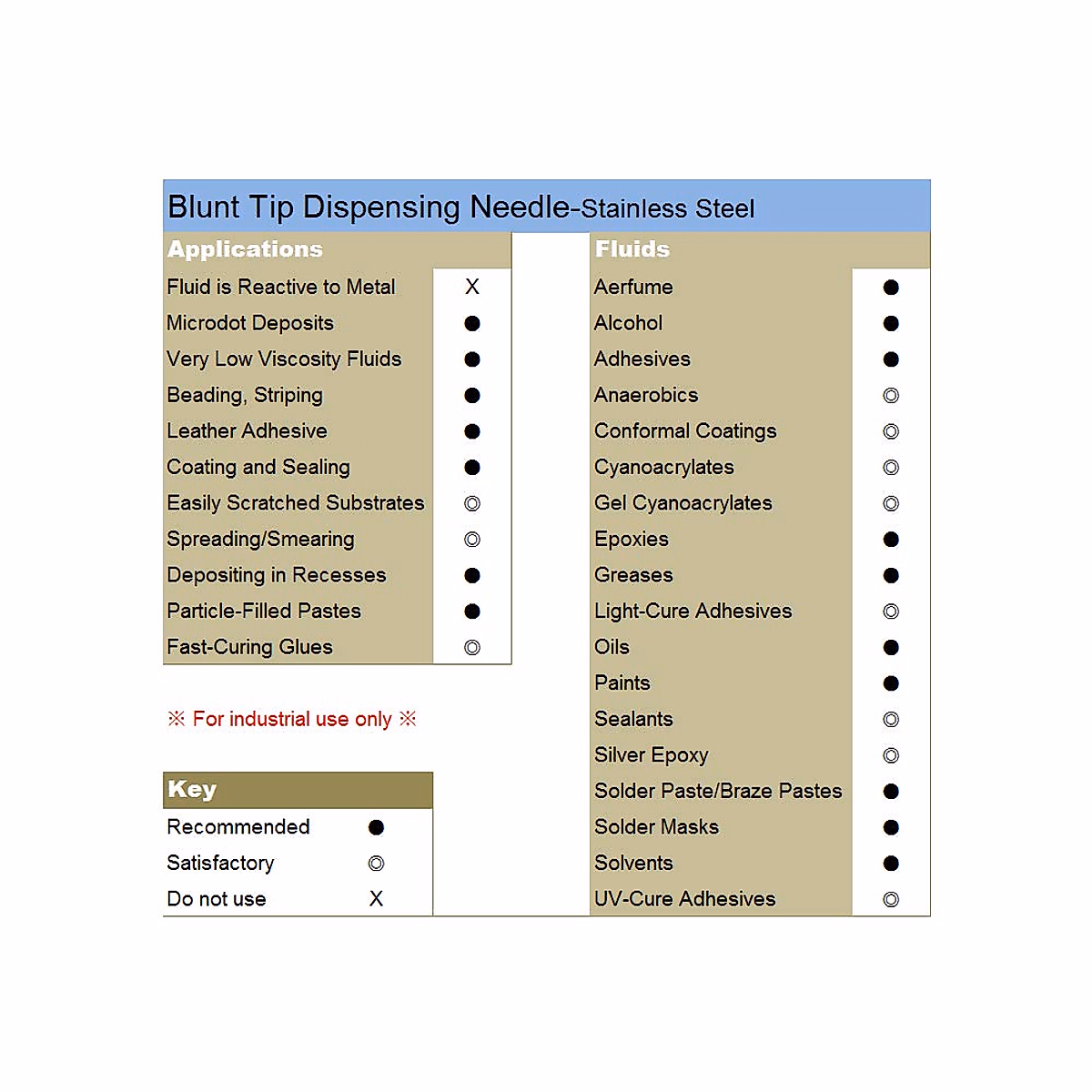 Blunt Tip Dispensing Needle-Stainless Steel

| Applications | |
|---|---|
| Fluid is Reactive to Metal | X |
| Microdot Deposits | ● |
| Very Low Viscosity Fluids | ● |
| Beading, Striping | ● |
| Leather Adhesive | ● |
| Coating and Sealing | ● |
| Easily Scratched Substrates | ◎ |
| Spreading/Smearing | ◎ |
| Depositing in Recesses | ● |
| Particle-Filled Pastes | ● |
| Fast-Curing Glues | ◎ |

※ For industrial use only ※

| Key | |
|---|---|
| Recommended | ● |
| Satisfactory | ◎ |
| Do not use | X |

| Fluids | |
|---|---|
| Aerfume | ● |
| Alcohol | ● |
| Adhesives | ● |
| Anaerobics | ◎ |
| Conformal Coatings | ◎ |
| Cyanoacrylates | ◎ |
| Gel Cyanoacrylates | ◎ |
| Epoxies | ● |
| Greases | ● |
| Light-Cure Adhesives | ◎ |
| Oils | ● |
| Paints | ● |
| Sealants | ◎ |
| Silver Epoxy | ◎ |
| Solder Paste/Braze Pastes | ● |
| Solder Masks | ● |
| Solvents | ● |
| UV-Cure Adhesives | ◎ |