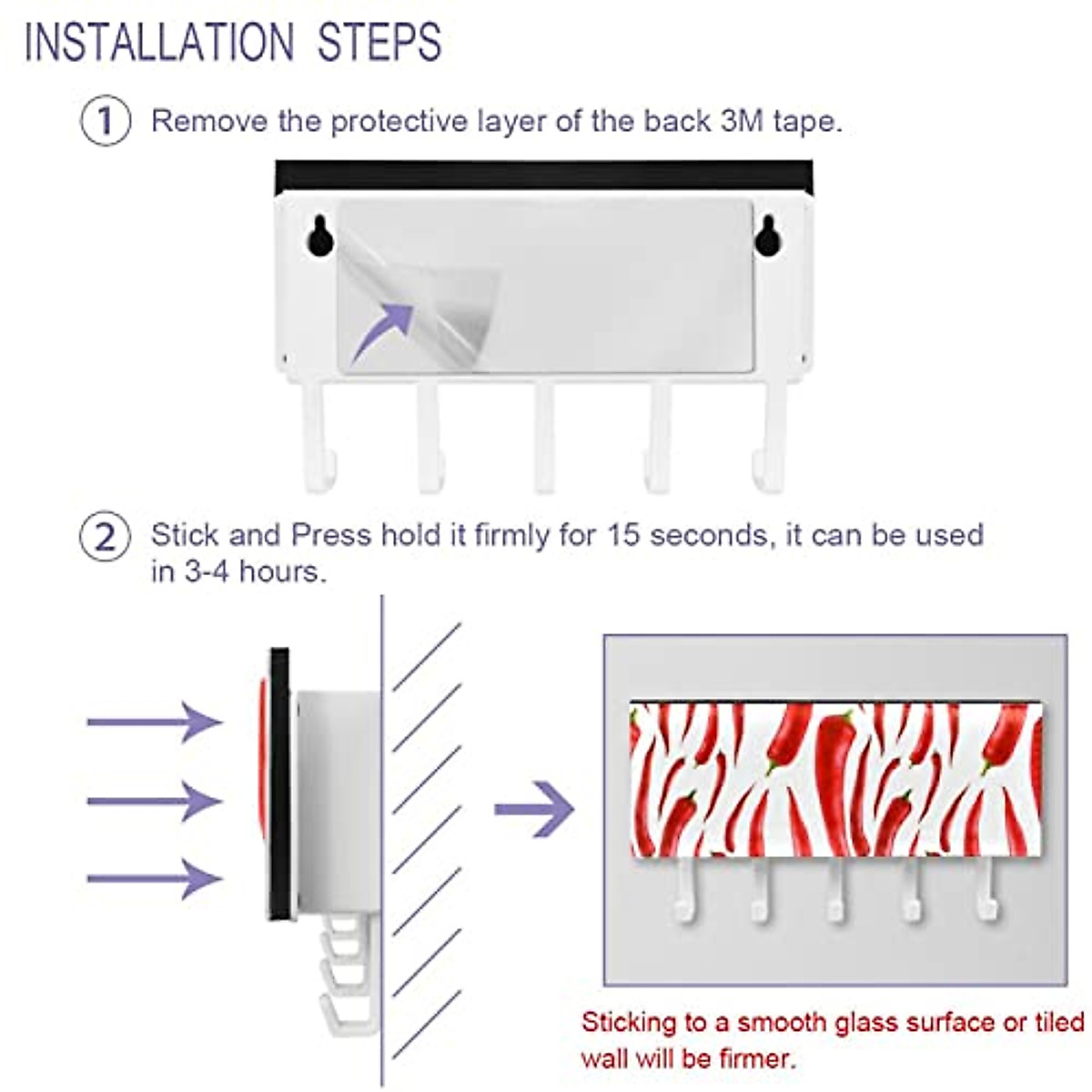 INSTALLATION STEPS

1 Remove the protective layer of the back 3M tape.

2 Stick and Press hold it firmly for 15 seconds, it can be used in 3-4 hours.

Sticking to a smooth glass surface or tiled wall will be firmer.