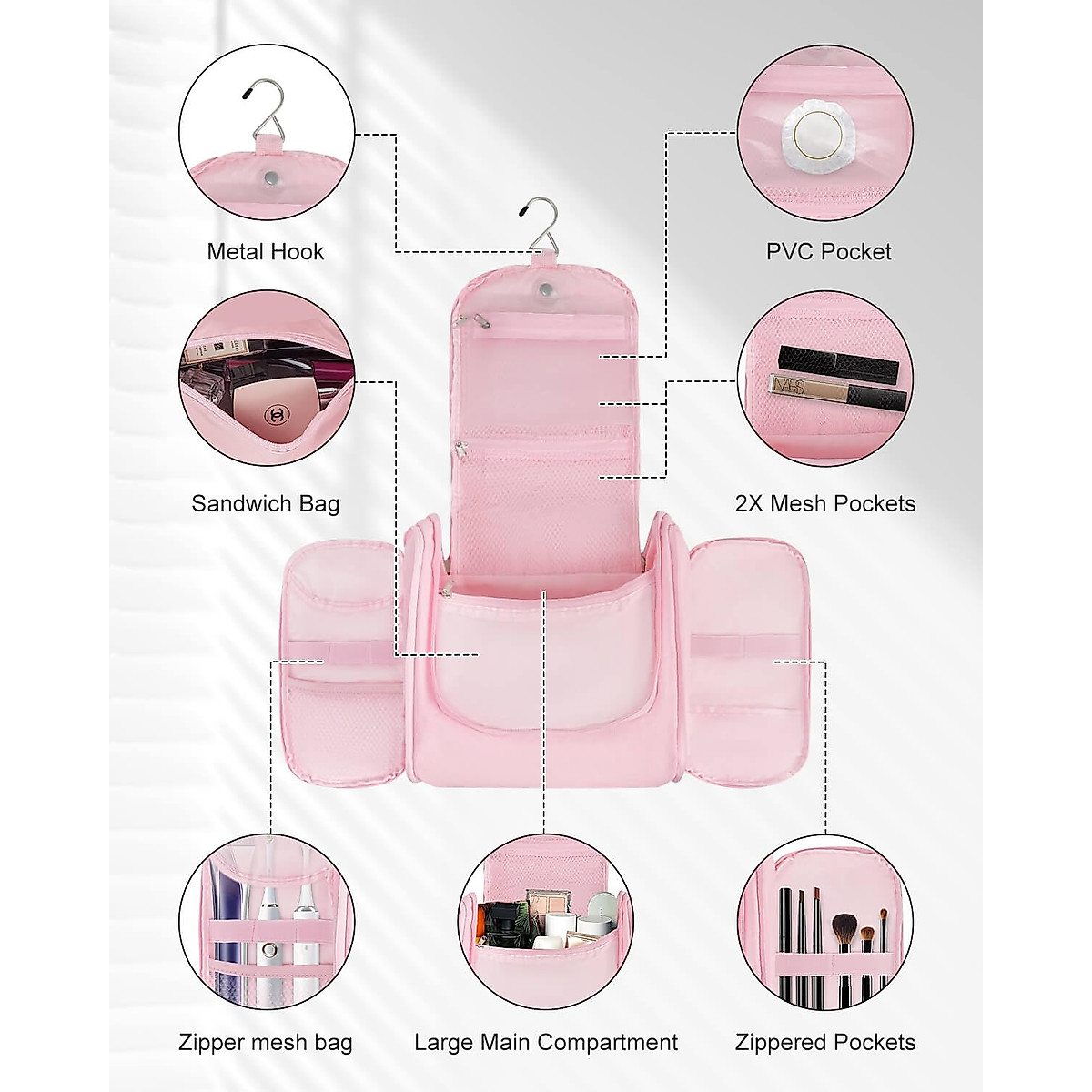 Metal Hook

PVC Pocket

Sandwich Bag

NARS

2X Mesh Pockets

Zipper mesh bag

Large Main Compartment

Zippered Pockets