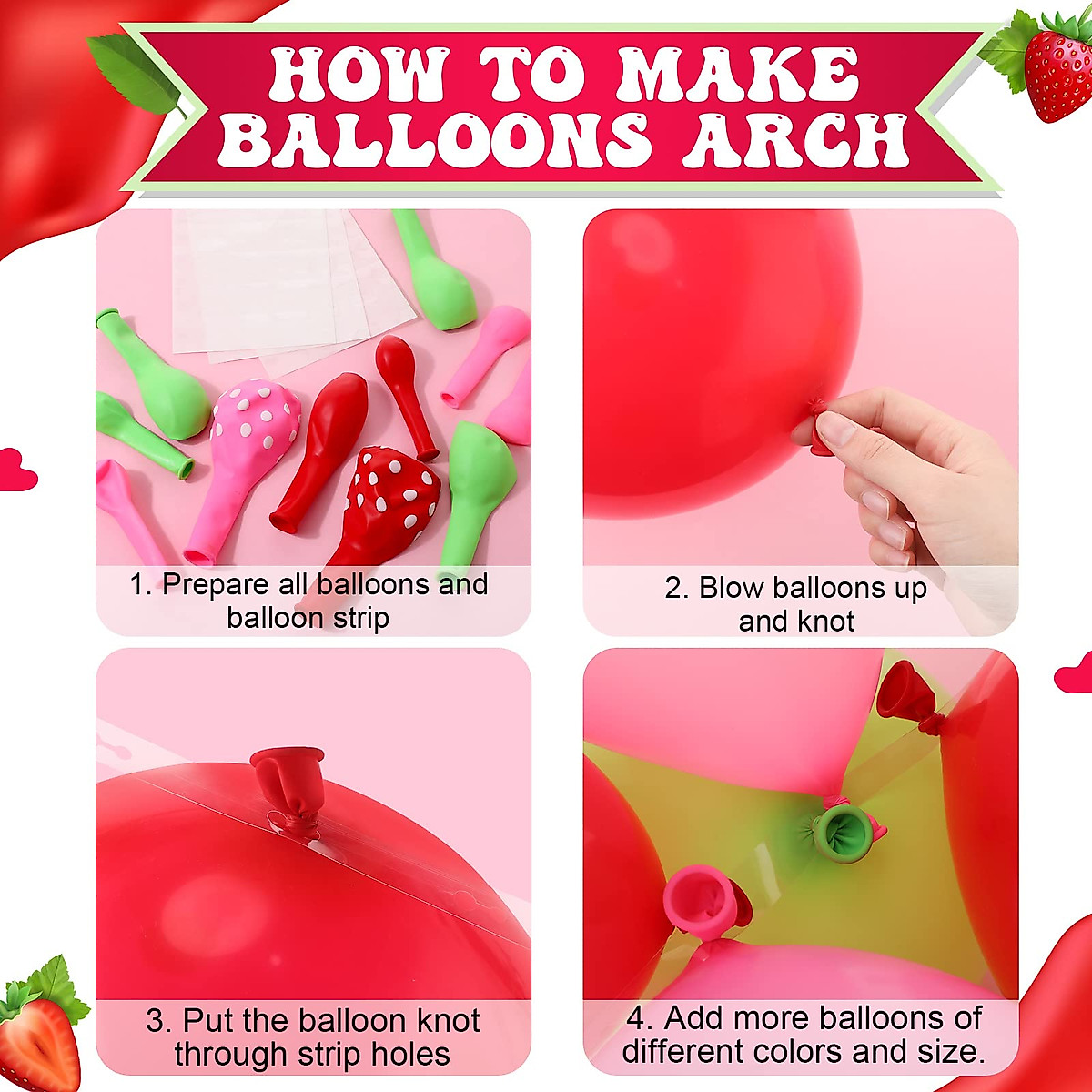 HOW TO MAKE BALLOONS ARCH

1. Prepare all balloons and balloon strip

2. Blow balloons up and knot

3. Put the balloon knot through strip holes

4. Add more balloons of different colors and size.