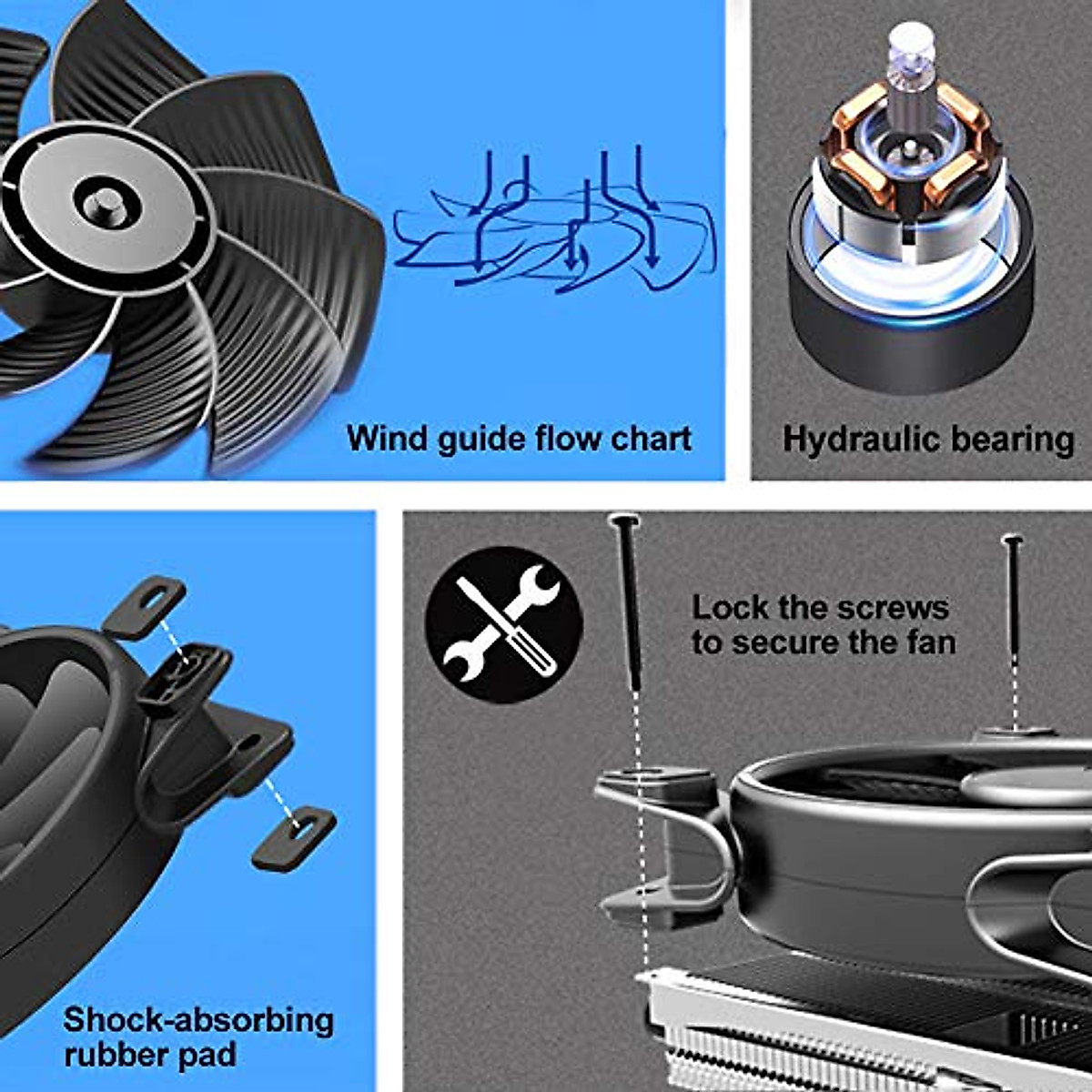 Wind guide flow chart

Hydraulic bearing

Shock-absorbing rubber pad

Lock the screws to secure the fan