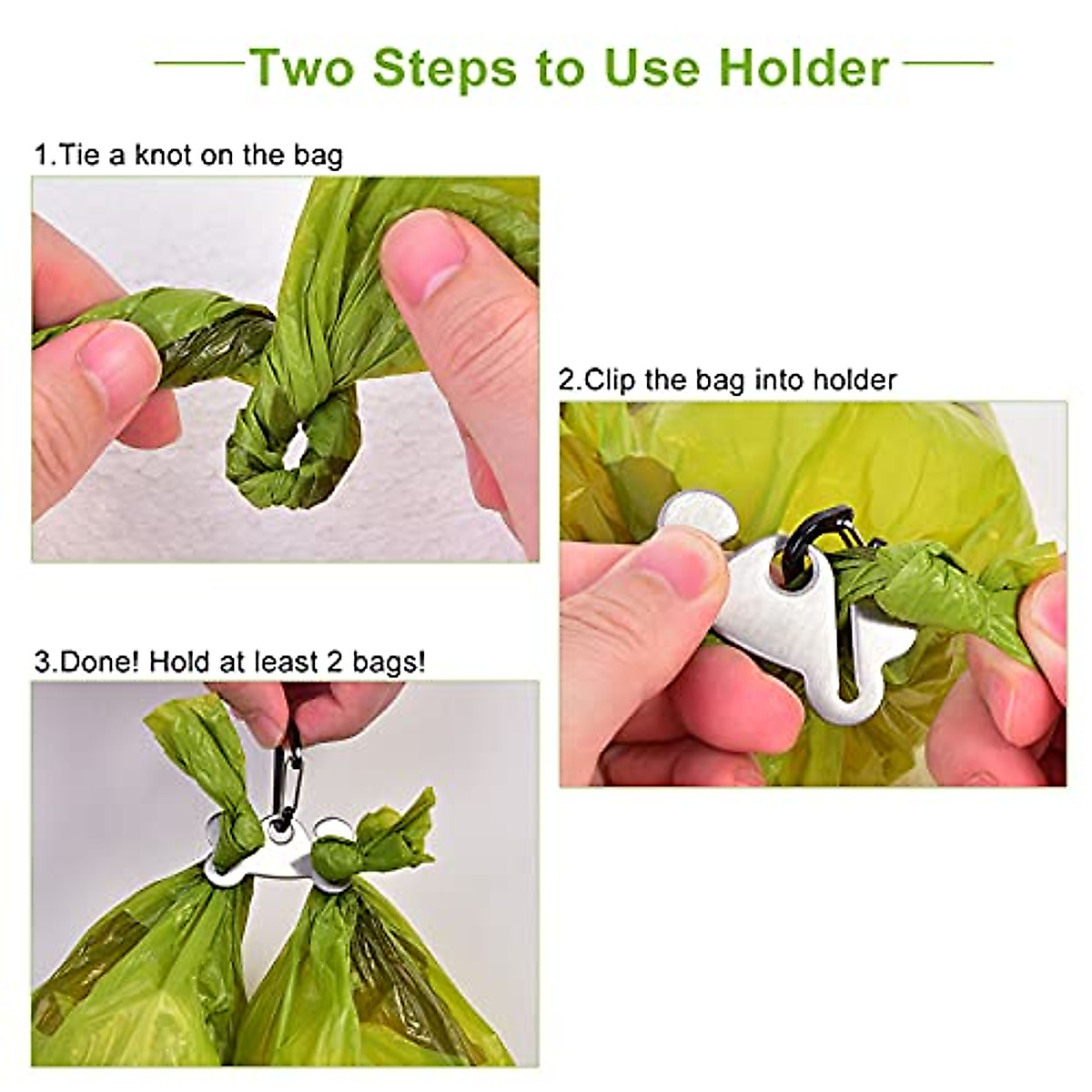 Two Steps to Use Holder

1.Tie a knot on the bag

2.Clip the bag into holder

3.Done! Hold at least 2 bags!