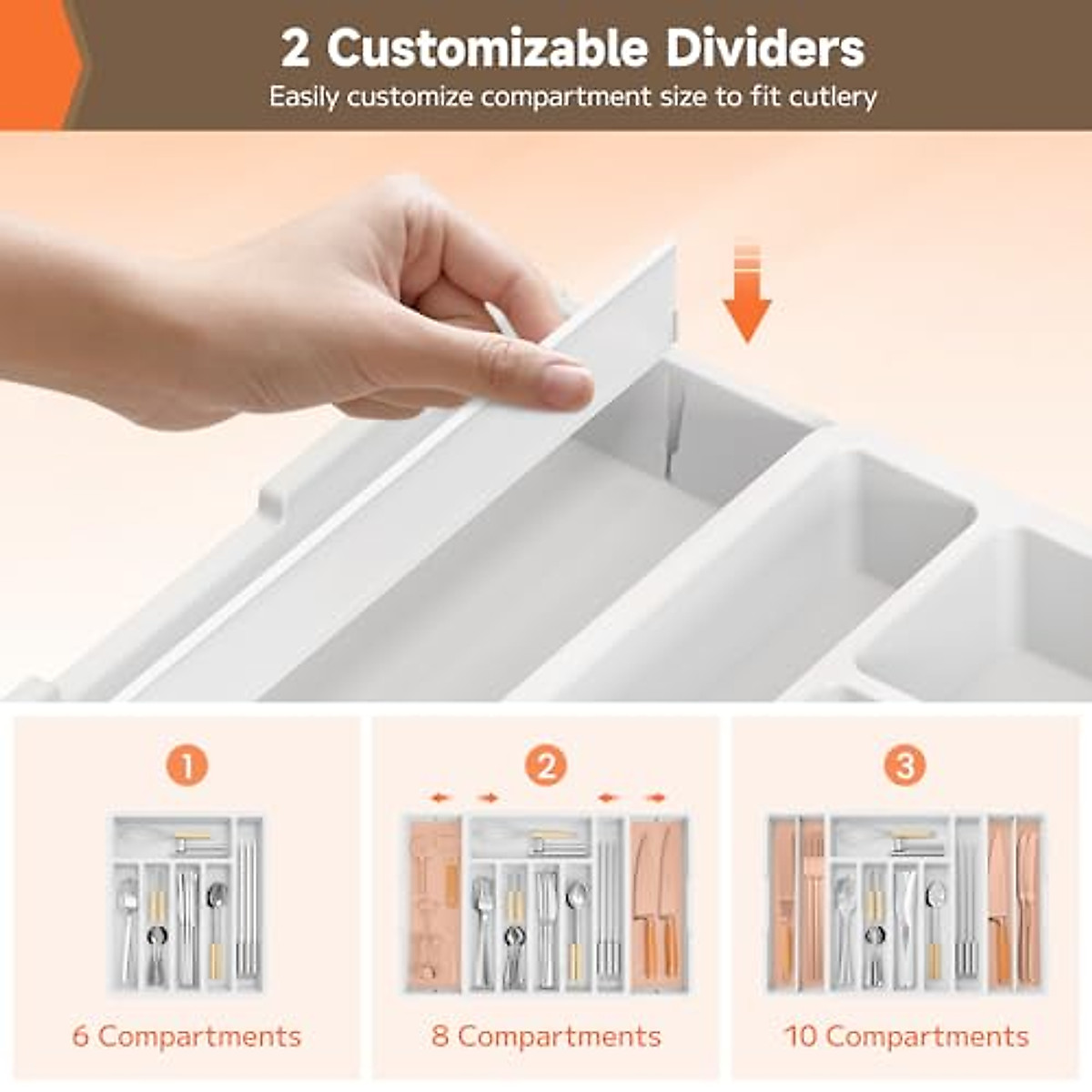 2 Customizable Dividers
Easily customize compartment size to fit cutlery

1
6 Compartments

2
8 Compartments

3
10 Compartments