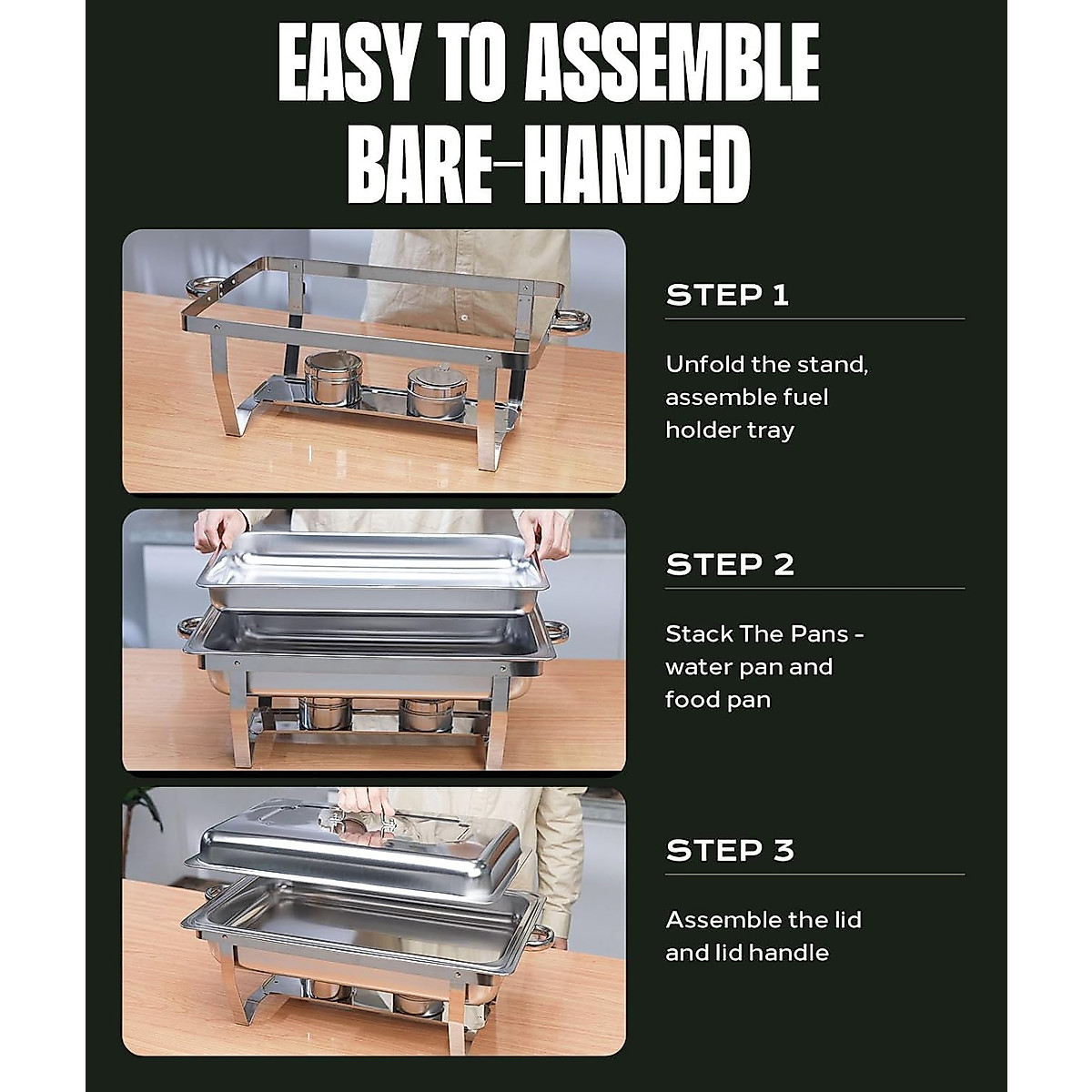 EASY TO ASSEMBLE BARE-HANDED

STEP 1

Unfold the stand, assemble fuel holder tray

STEP 2

Stack The Pans - water pan and food pan

STEP 3

Assemble the lid and lid handle