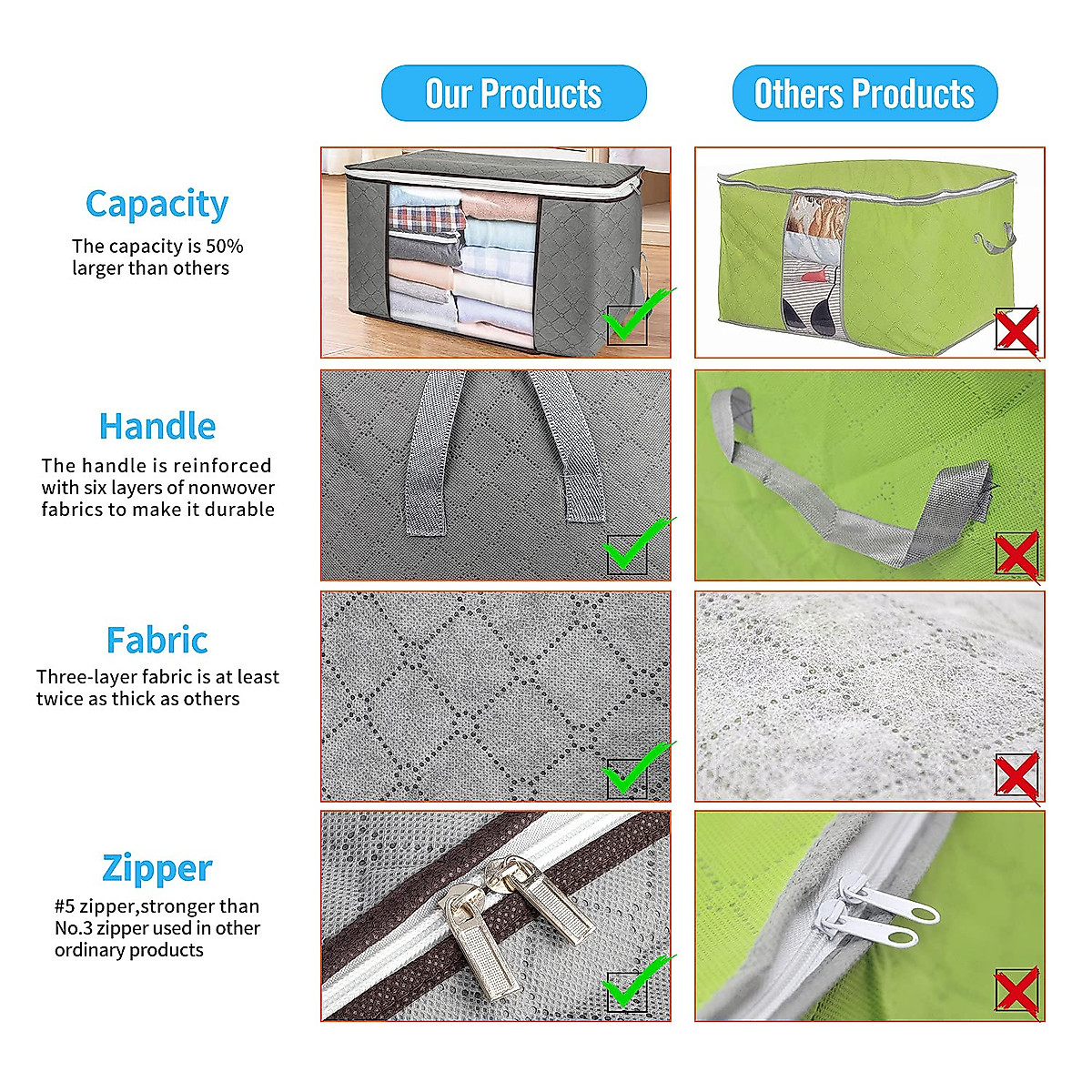 Our Products

Others Products

Capacity

The capacity is 50% larger than others

Handle

The handle is reinforced with six layers of nonwover fabrics to make it durable

Fabric

Three-layer fabric is at least twice as thick as others

Zipper

#5 zipper,stronger than No.3 zipper used in other ordinary products