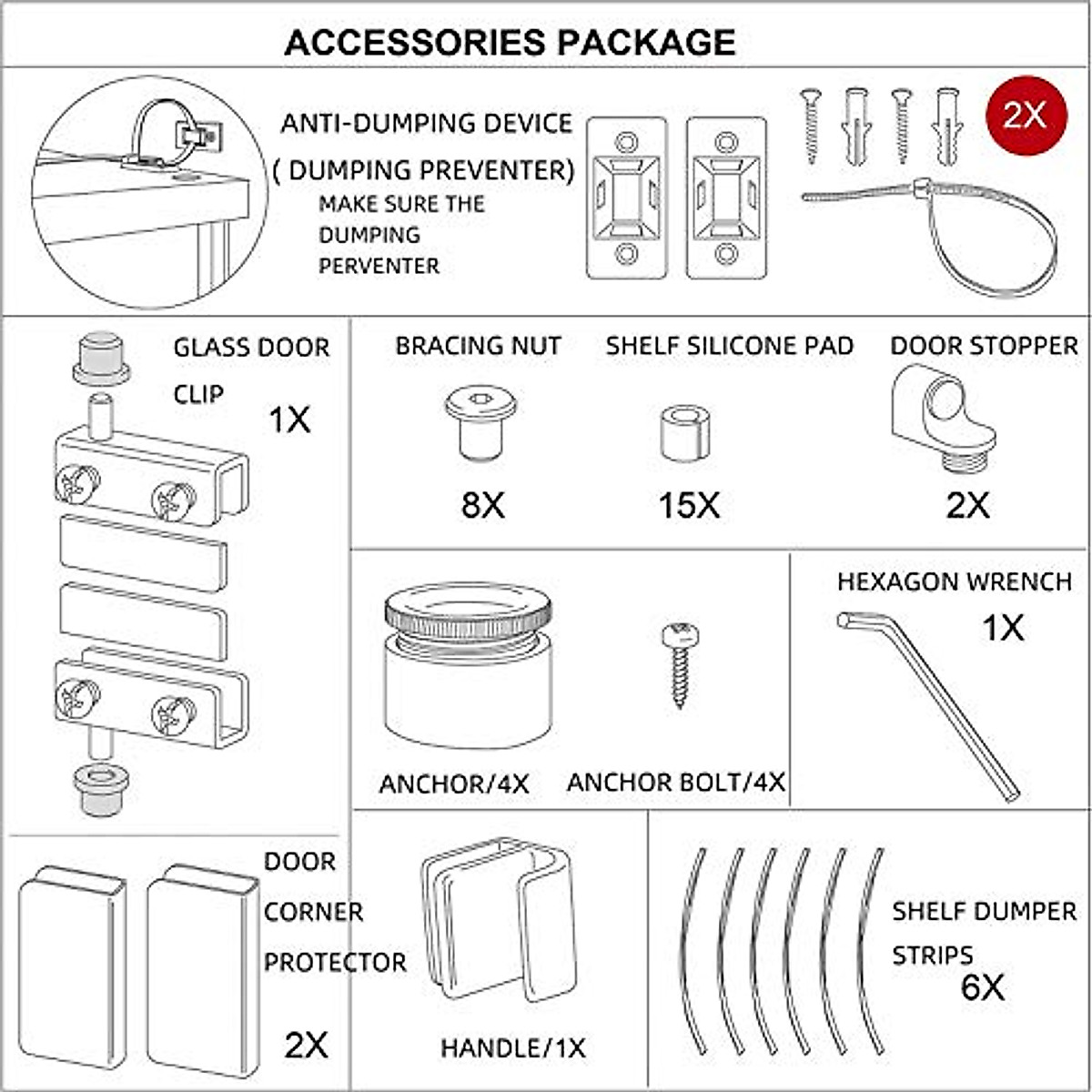 ACCESSORIES PACKAGE

ANTI-DUMPING DEVICE
( DUMPING PREVENTER)
MAKE SURE THE DUMPING PERVENTER

2X

GLASS DOOR CLIP
1X

BRACING NUT
8X

SHELF SILICONE PAD
15X

DOOR STOPPER
2X

ANCHOR/4X

ANCHOR BOLT/4X

HEXAGON WRENCH
1X

DOOR CORNER PROTECTOR
2X

HANDLE/1X

SHELF DUMPER STRIPS
6X