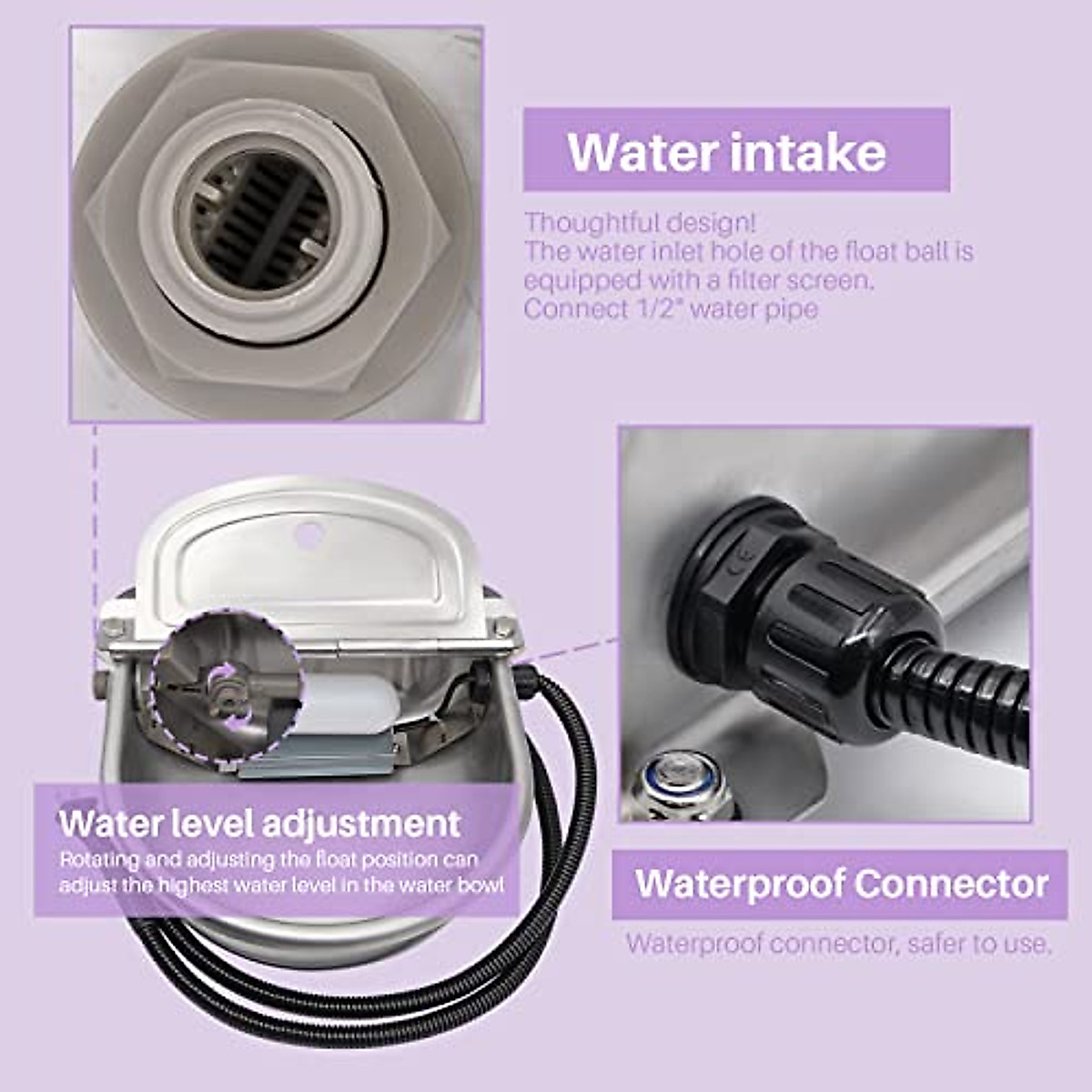 Water intake

Thoughtful design!
The water inlet hole of the float ball is equipped with a filter screen.
Connect 1/2" water pipe

Water level adjustment
Rotating and adjusting the float position can adjust the highest water level in the water bowl

Waterproof Connector
Waterproof connector, safer to use.