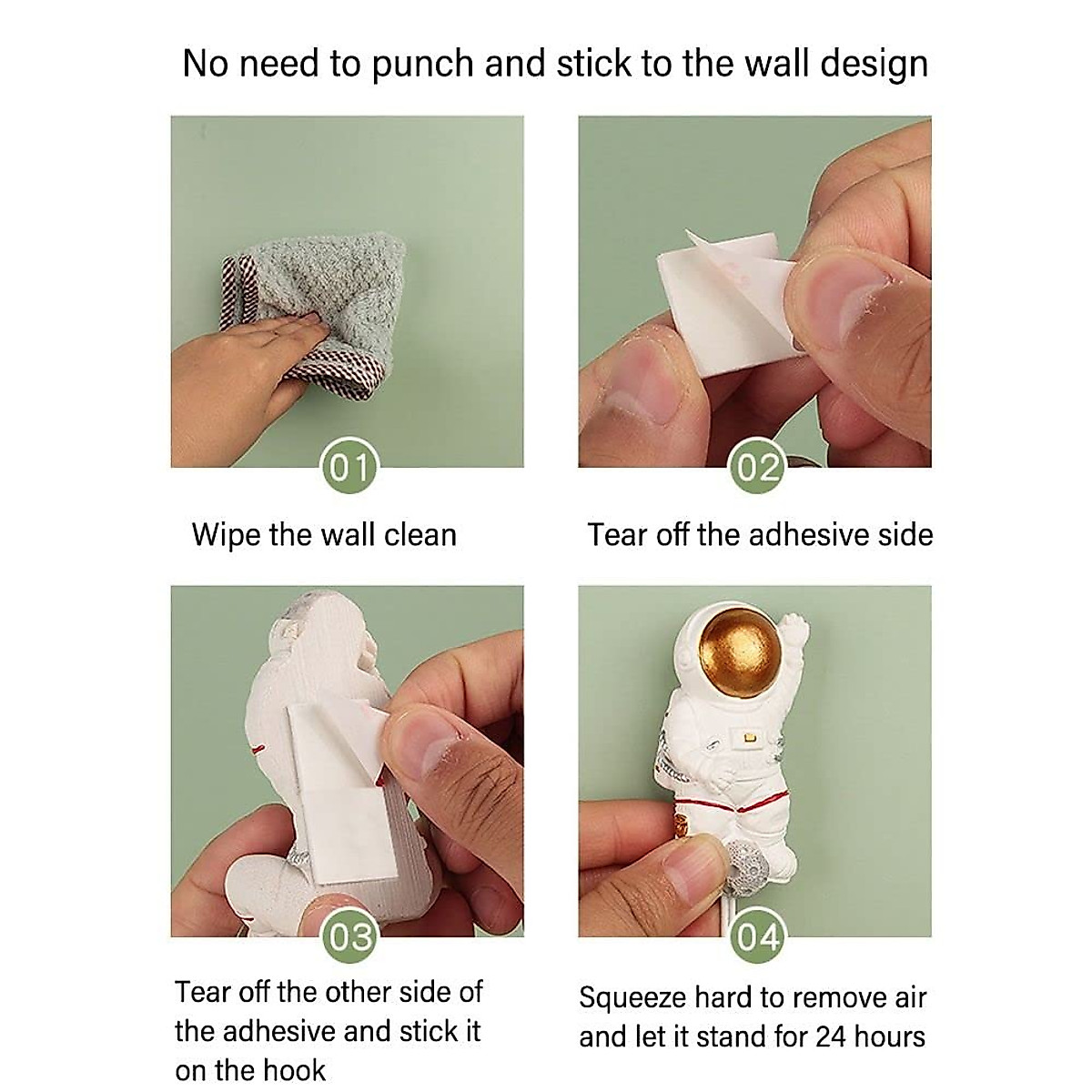 No need to punch and stick to the wall design

01

Wipe the wall clean

02

Tear off the adhesive side

03

Tear off the other side of the adhesive and stick it on the hook

04

Squeeze hard to remove air and let it stand for 24 hours