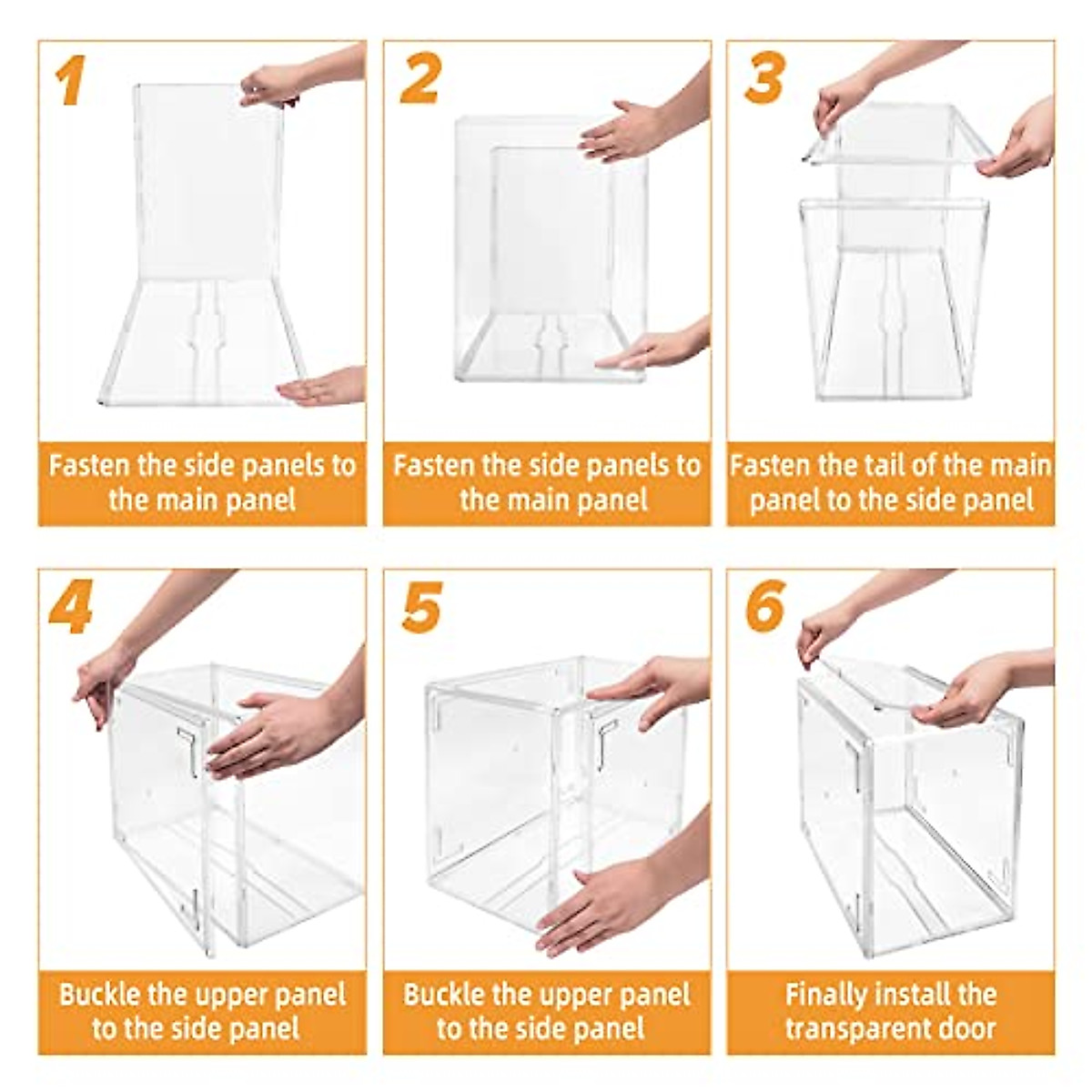 1

Fasten the side panels to the main panel

2

Fasten the side panels to the main panel

3

Fasten the tail of the main panel to the side panel

4

Buckle the upper panel to the side panel

5

Buckle the upper panel to the side panel

6

Finally install the transparent door