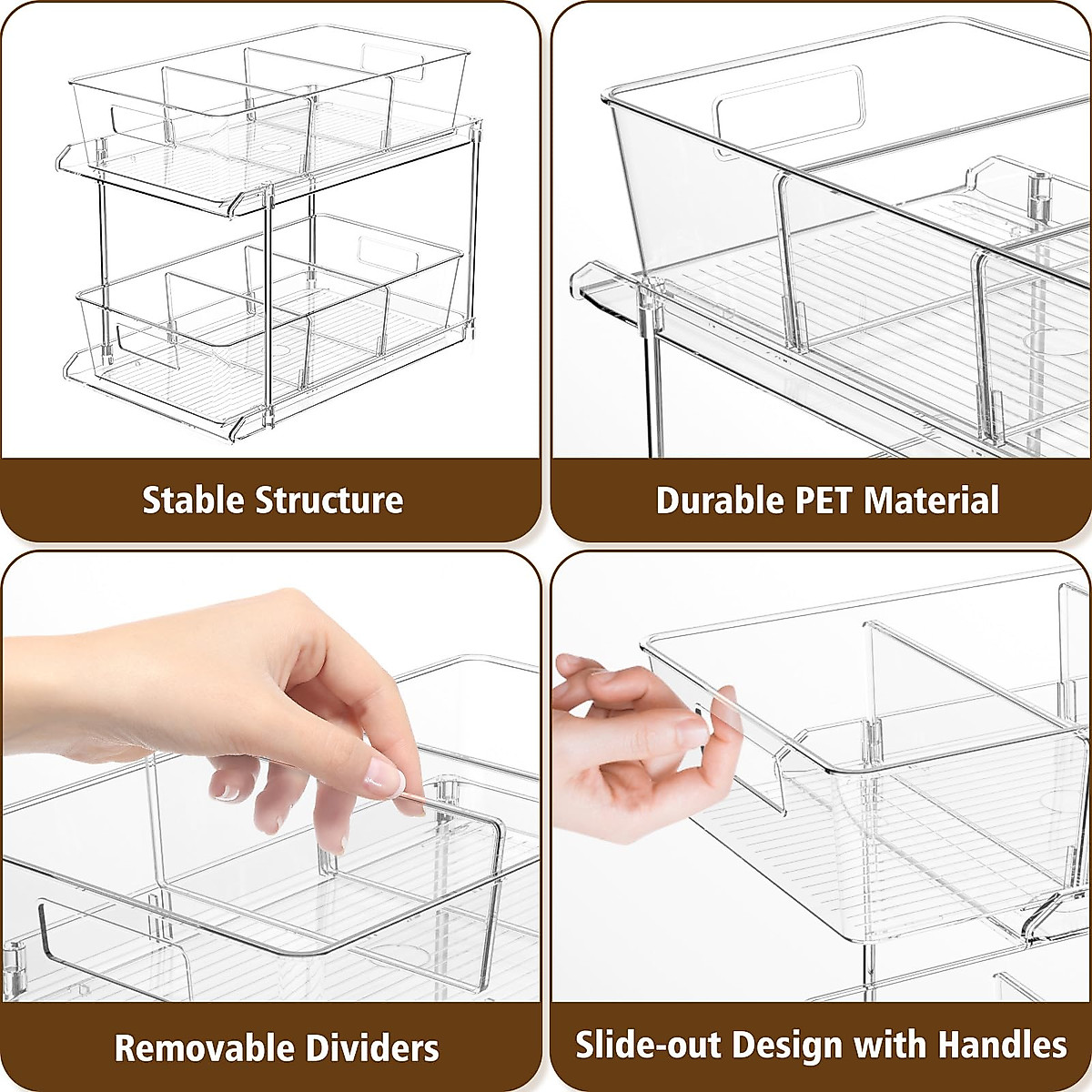 Stable Structure

Durable PET Material

Removable Dividers

Slide-out Design with Handles