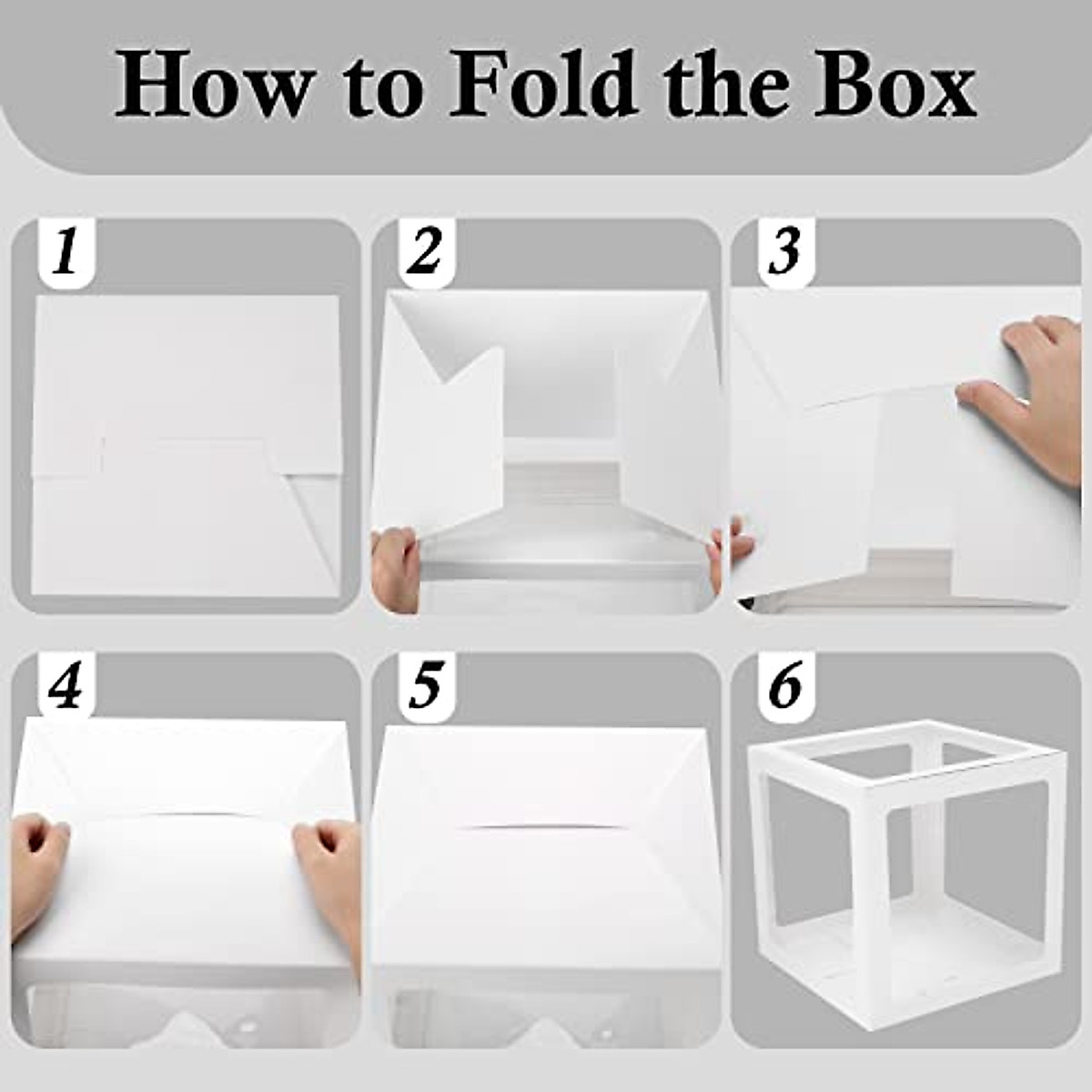 How to Fold the Box

1

2

3

4

5

6