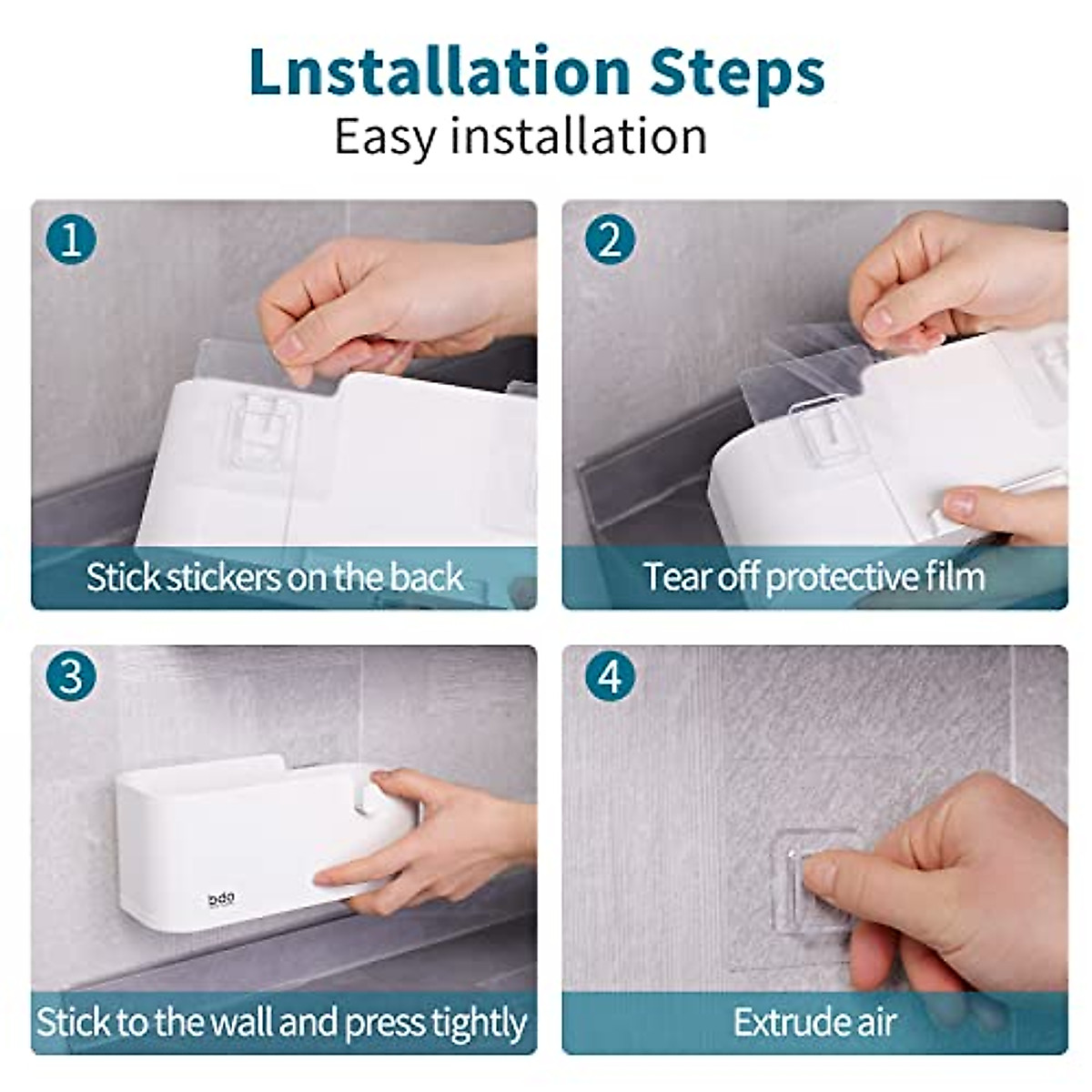 Lnstallation Steps
Easy installation

1
Stick stickers on the back

2
Tear off protective film

3
bdo
Stick to the wall and press tightly

4
Extrude air