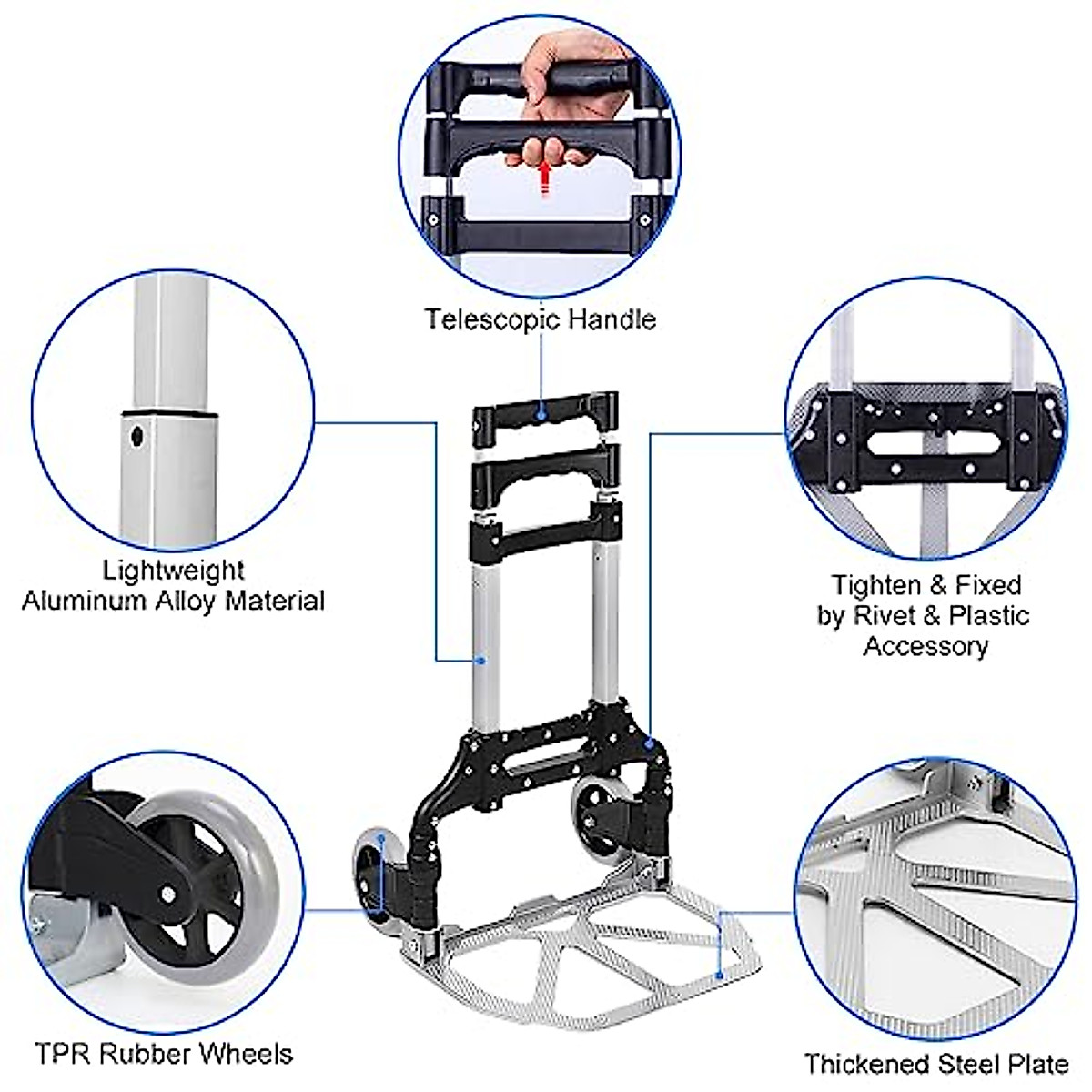 Telescopic Handle

Lightweight
Aluminum Alloy Material

Tighten & Fixed
by Rivet & Plastic
Accessory

TPR Rubber Wheels

Thickened Steel Plate