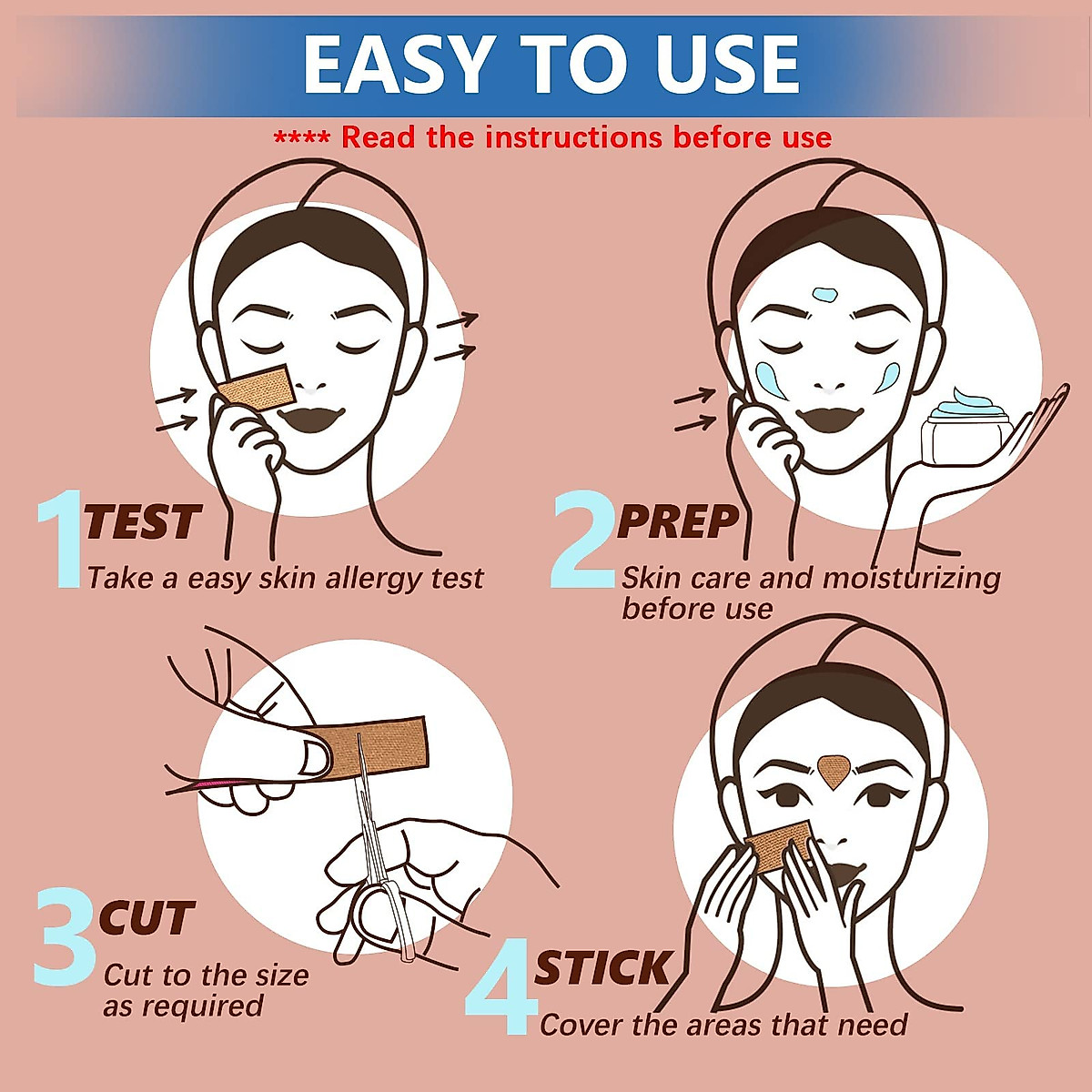 EASY TO USE

**** Read the instructions before use

1 TEST
Take a easy skin allergy test

2 PREP
Skin care and moisturizing before use

3 CUT
Cut to the size as required

4 STICK
Cover the areas that need