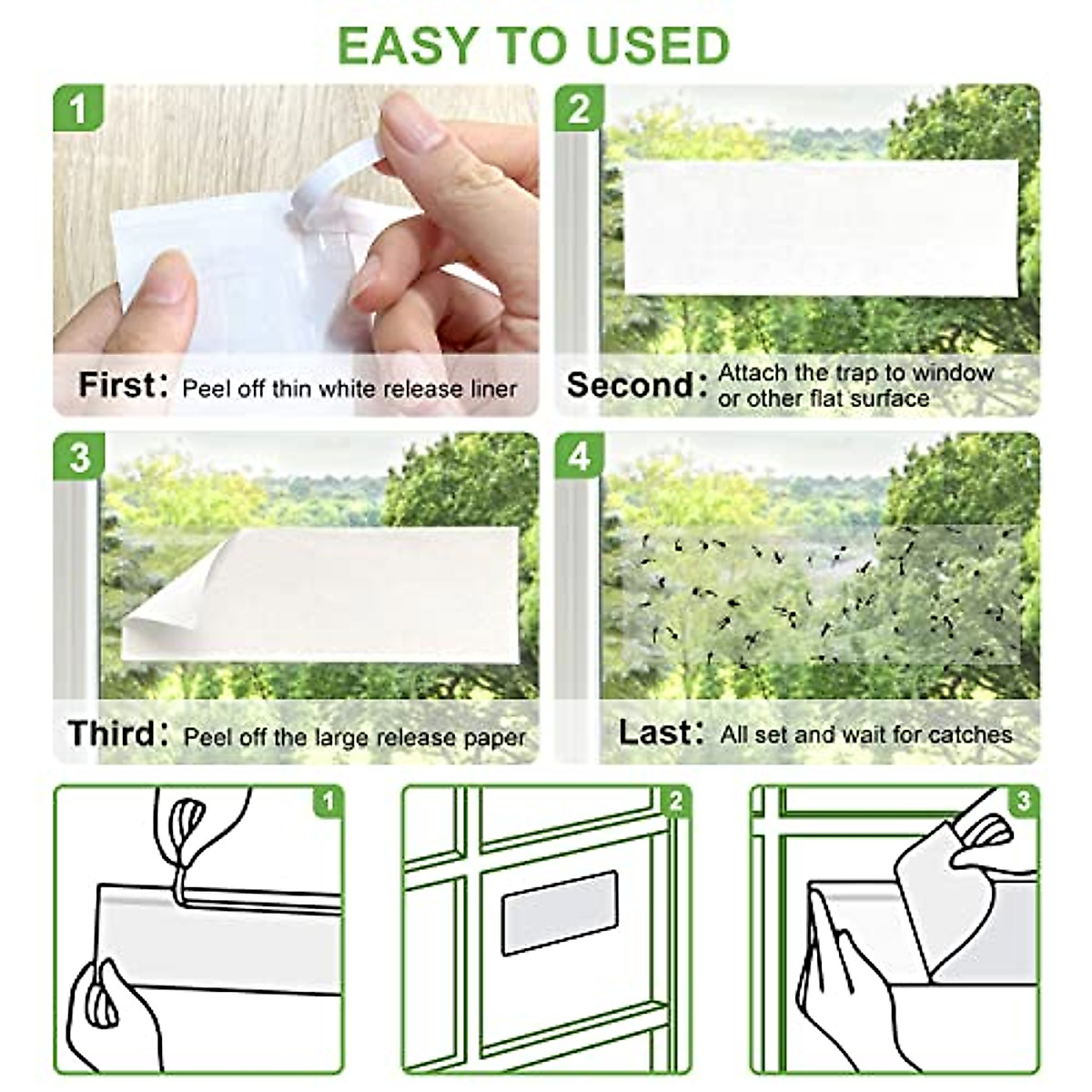 EASY TO USED

1
First: Peel off thin white release liner

2
Second: Attach the trap to window or other flat surface

3
Third: Peel off the large release paper

4
Last: All set and wait for catches

1

2

3