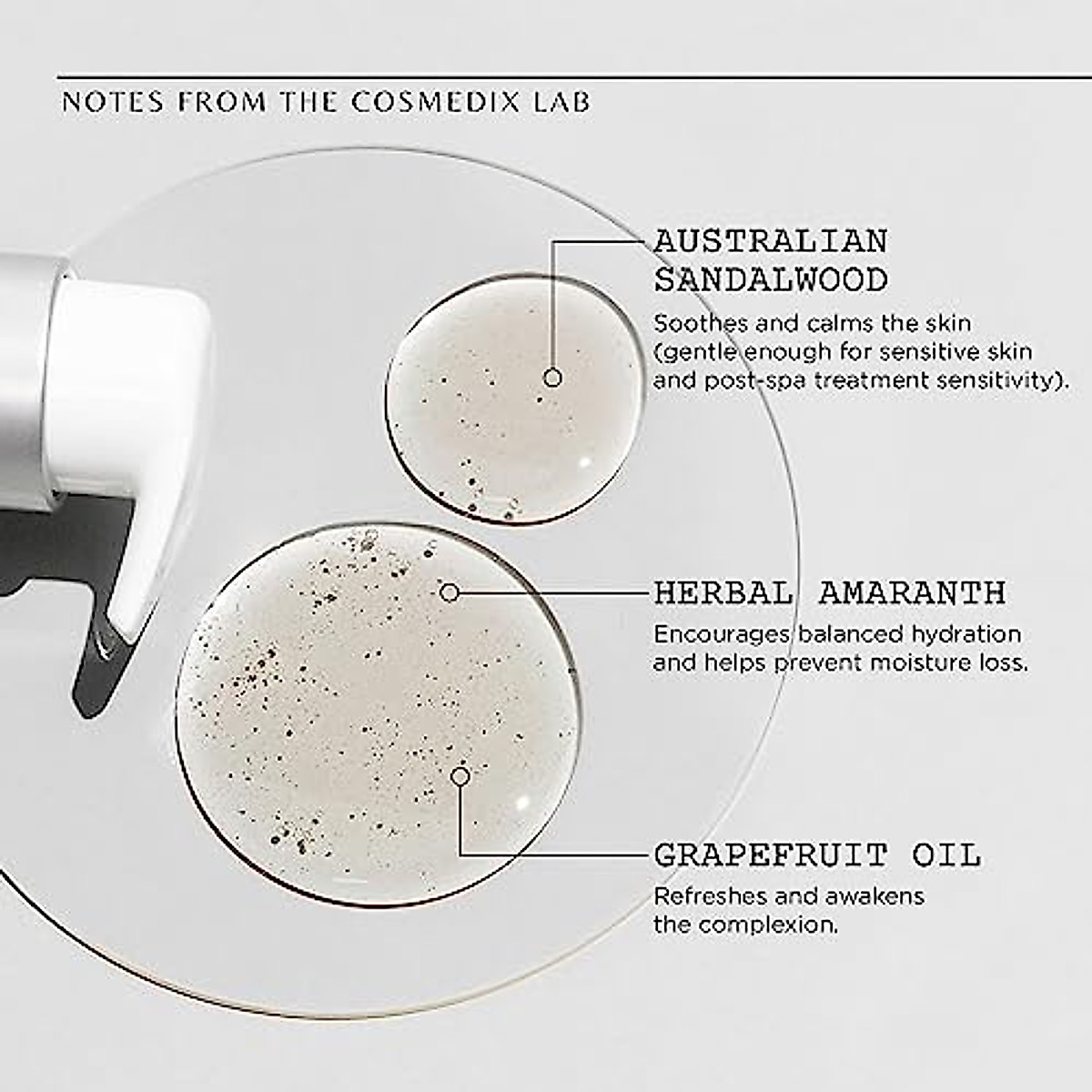 NOTES FROM THE COSMEDIX LAB

AUSTRALIAN SANDALWOOD
Soothes and calms the skin (gentle enough for sensitive skin and post-spa treatment sensitivity).

HERBAL AMARANTH
Encourages balanced hydration and helps prevent moisture loss.

GRAPEFRUIT OIL
Refreshes and awakens the complexion.