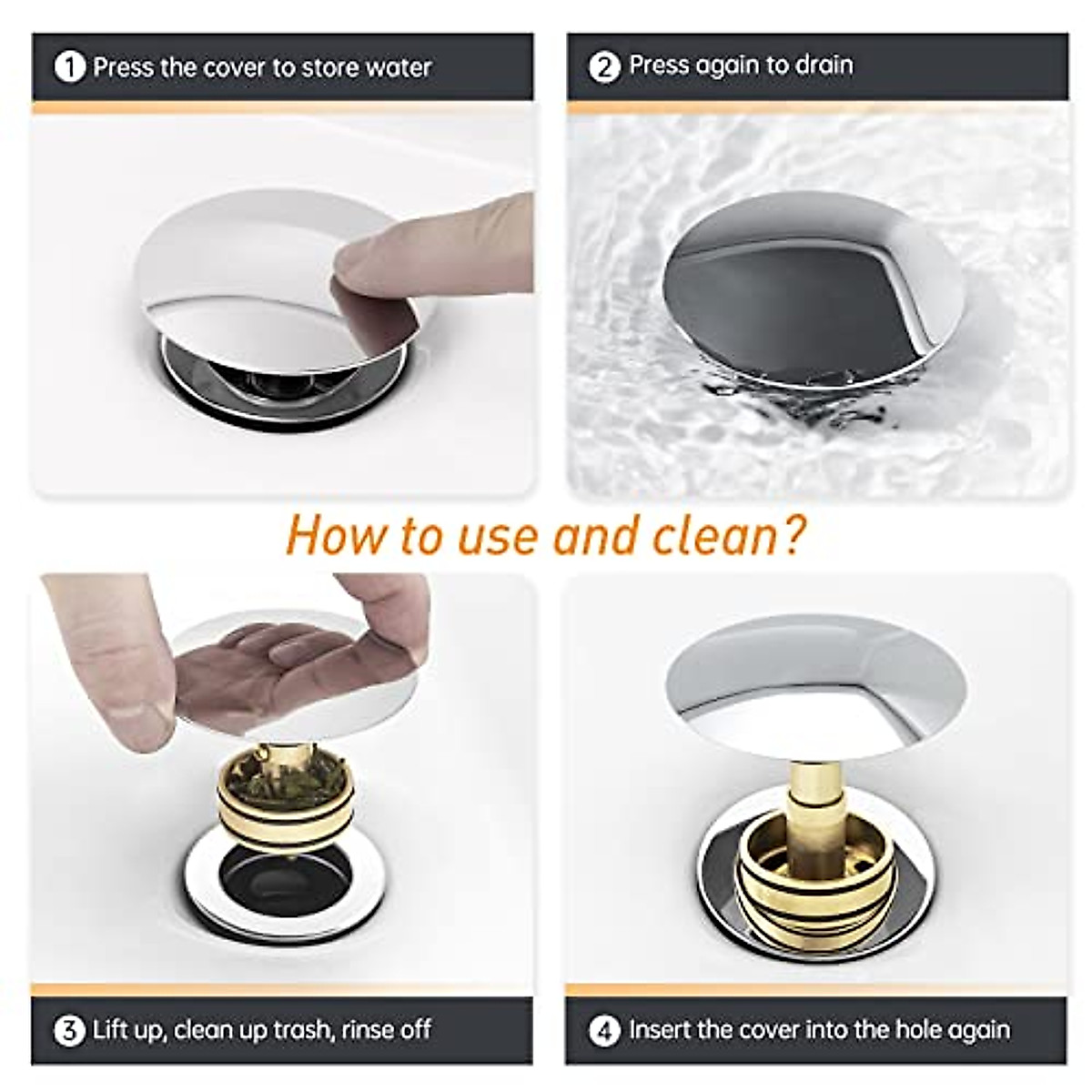 1 Press the cover to store water

2 Press again to drain

How to use and clean?

3 Lift up, clean up trash, rinse off

4 Insert the cover into the hole again