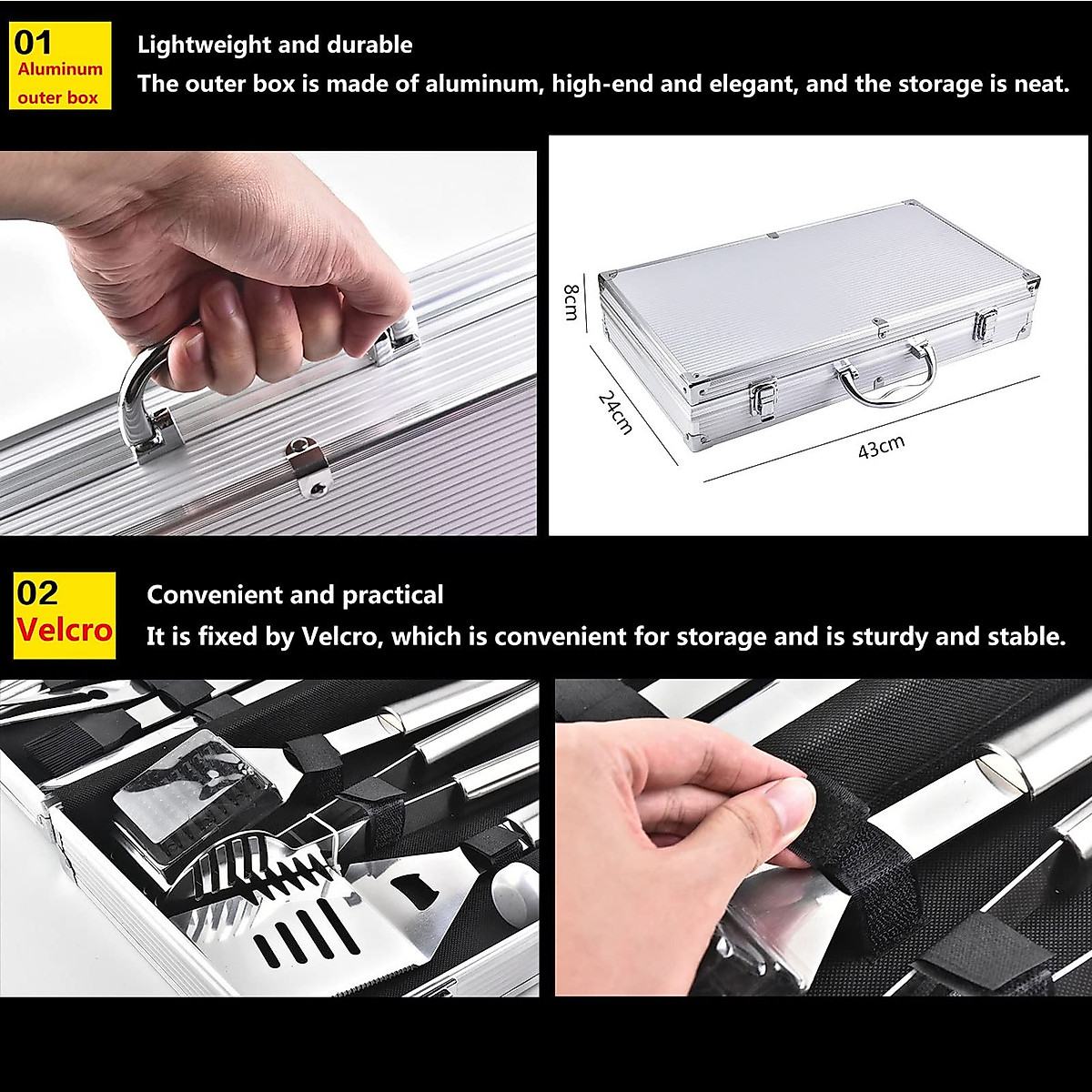 01
Aluminum outer box

Lightweight and durable
The outer box is made of aluminum, high-end and elegant, and the storage is neat.

8cm
24cm
43cm

02
Velcro

Convenient and practical
It is fixed by Velcro, which is convenient for storage and is sturdy and stable.