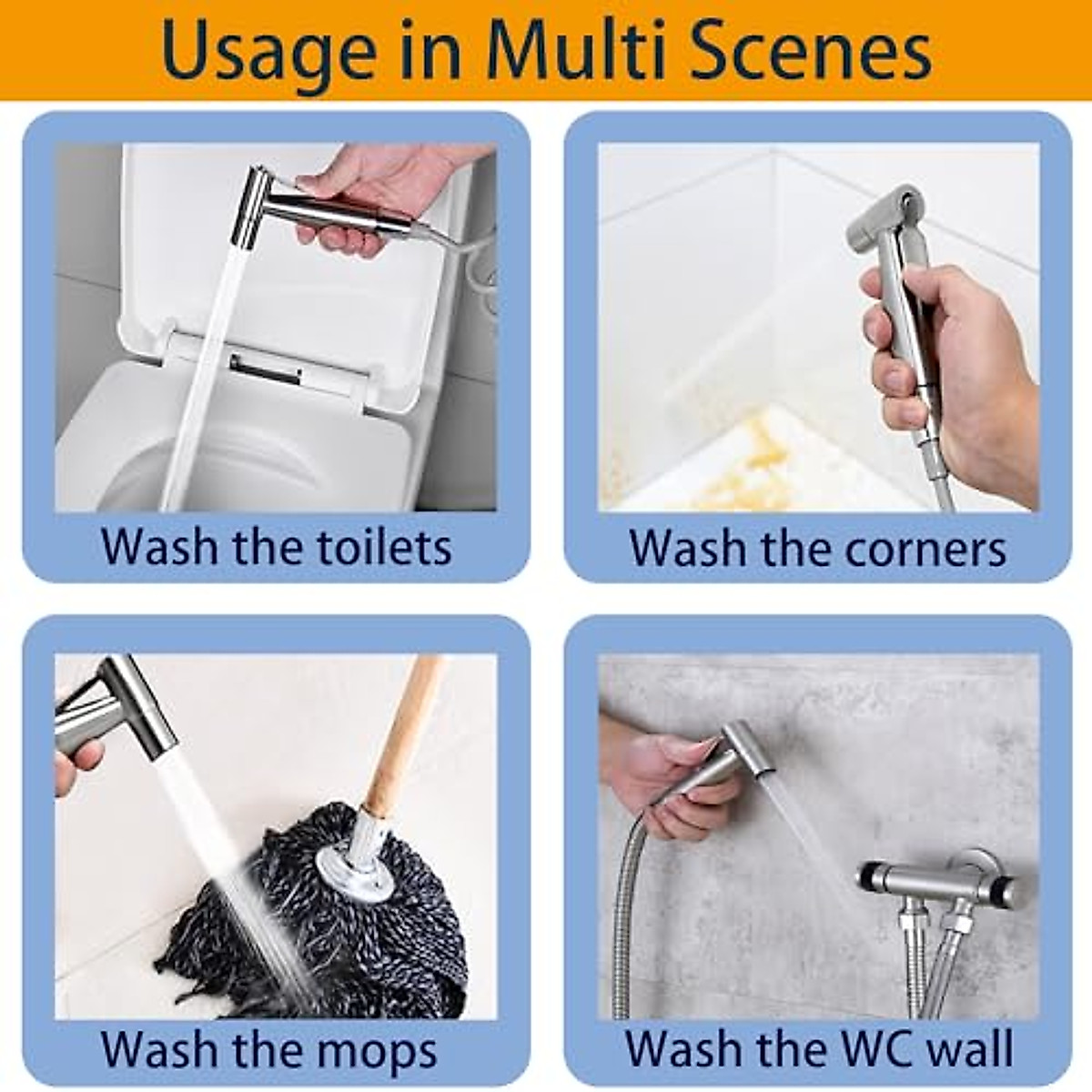 Usage in Multi Scenes

Wash the toilets

Wash the corners

Wash the mops

Wash the WC wall