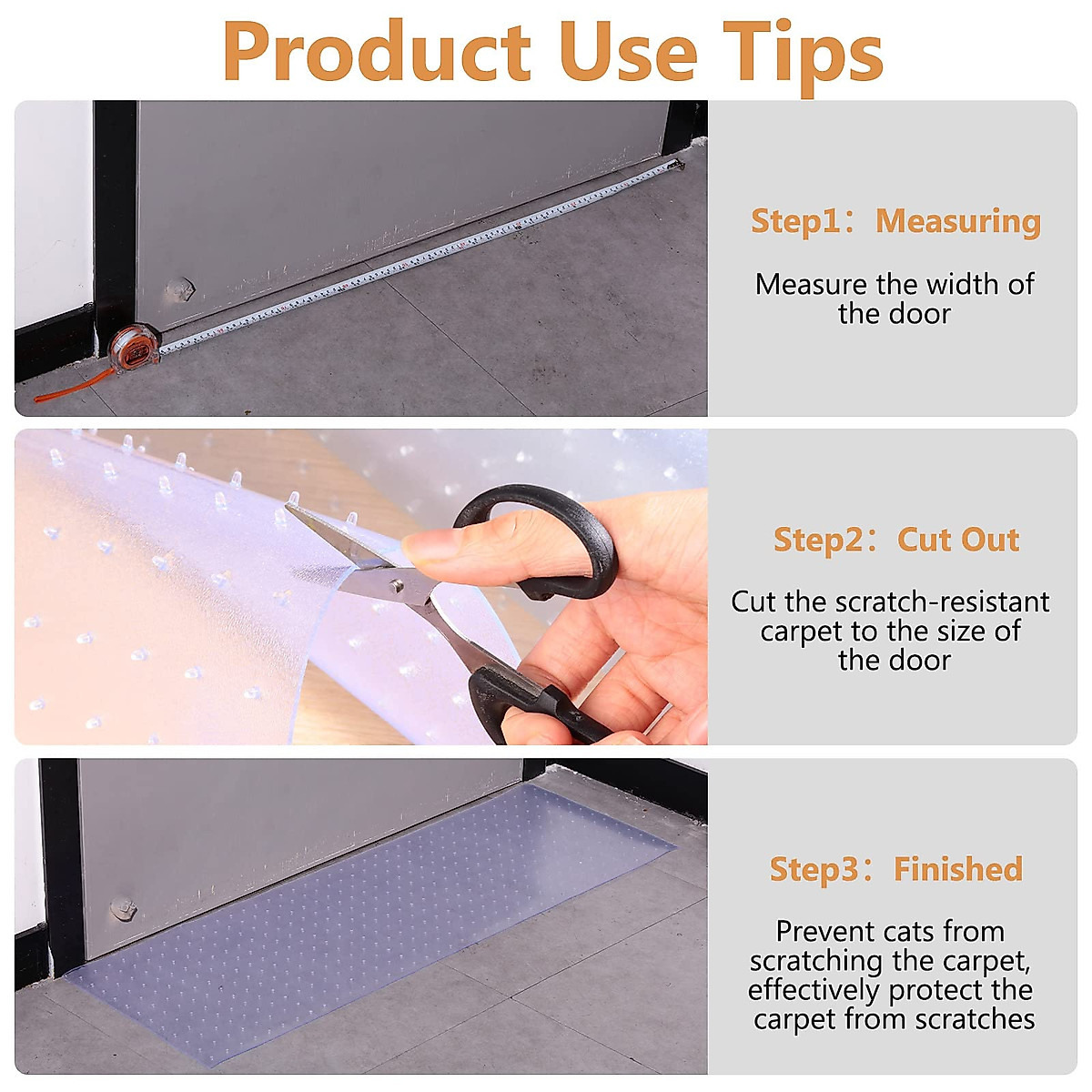 Product Use Tips

Step1：Measuring

Measure the width of the door

Step2：Cut Out

Cut the scratch-resistant carpet to the size of the door

Step3：Finished

Prevent cats from scratching the carpet, effectively protect the carpet from scratches