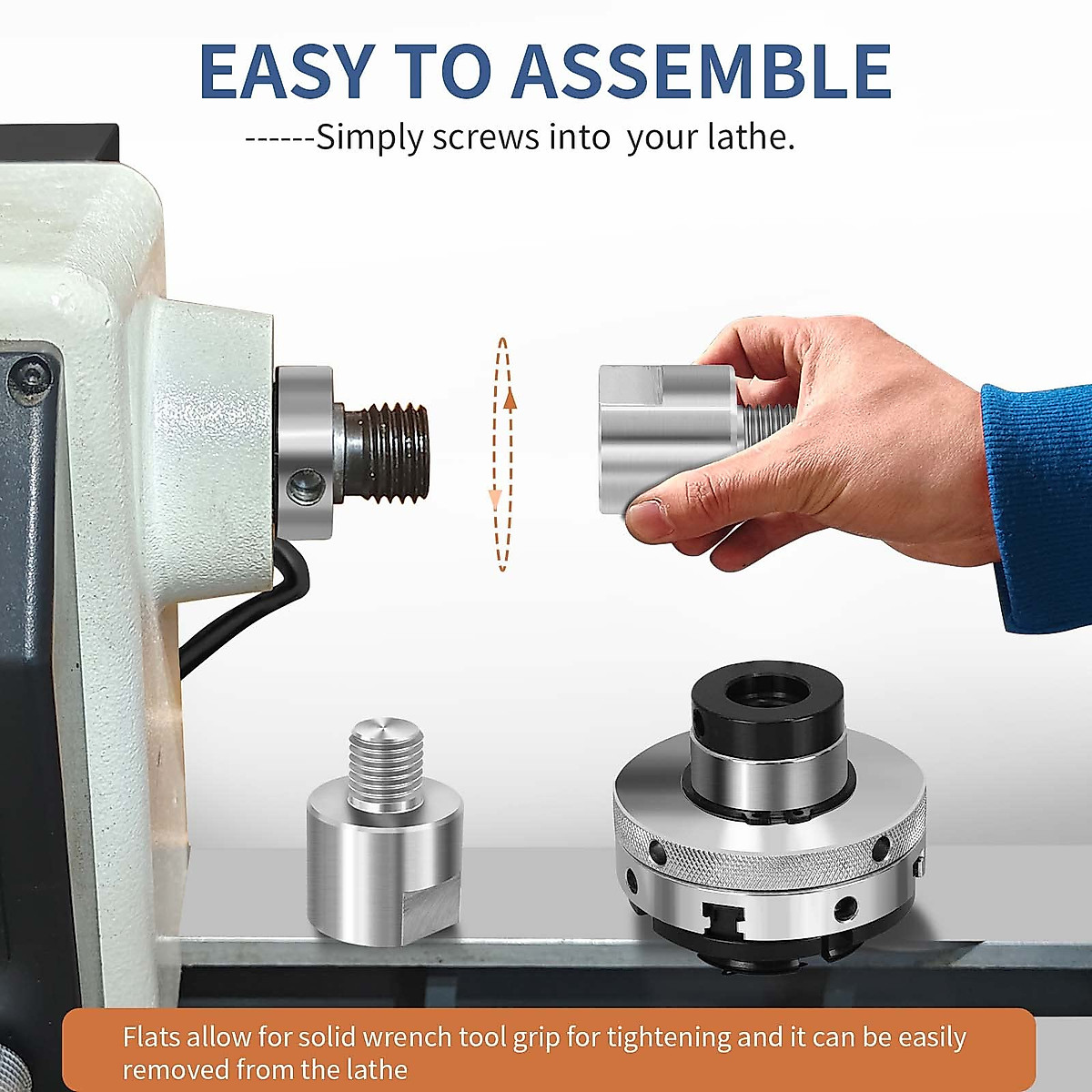 EASY TO ASSEMBLE

------Simply screws into  your lathe.

Flats allow for solid wrench tool grip for tightening and it can be easily removed from the lathe